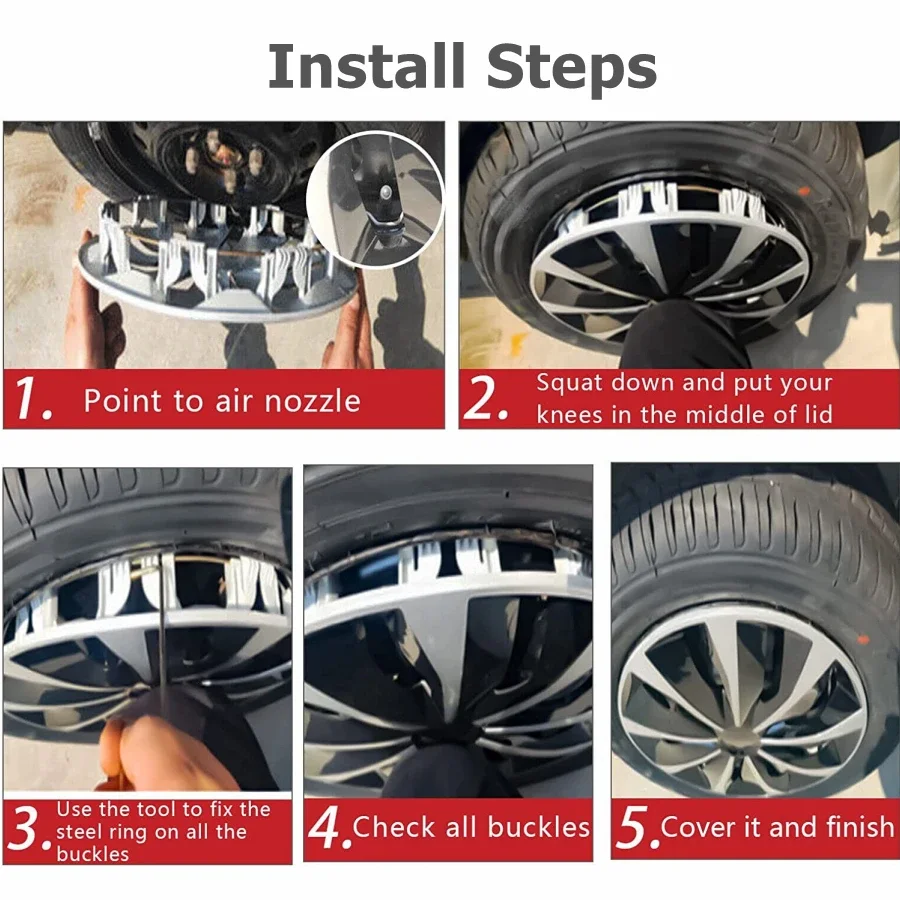 Install Steps

1. Point to air nozzle

2. Squat down and put your knees in the middle of lid

3. Use the tool to fix the steel ring on all the buckles

4. Check all buckles

5. Cover it and finish