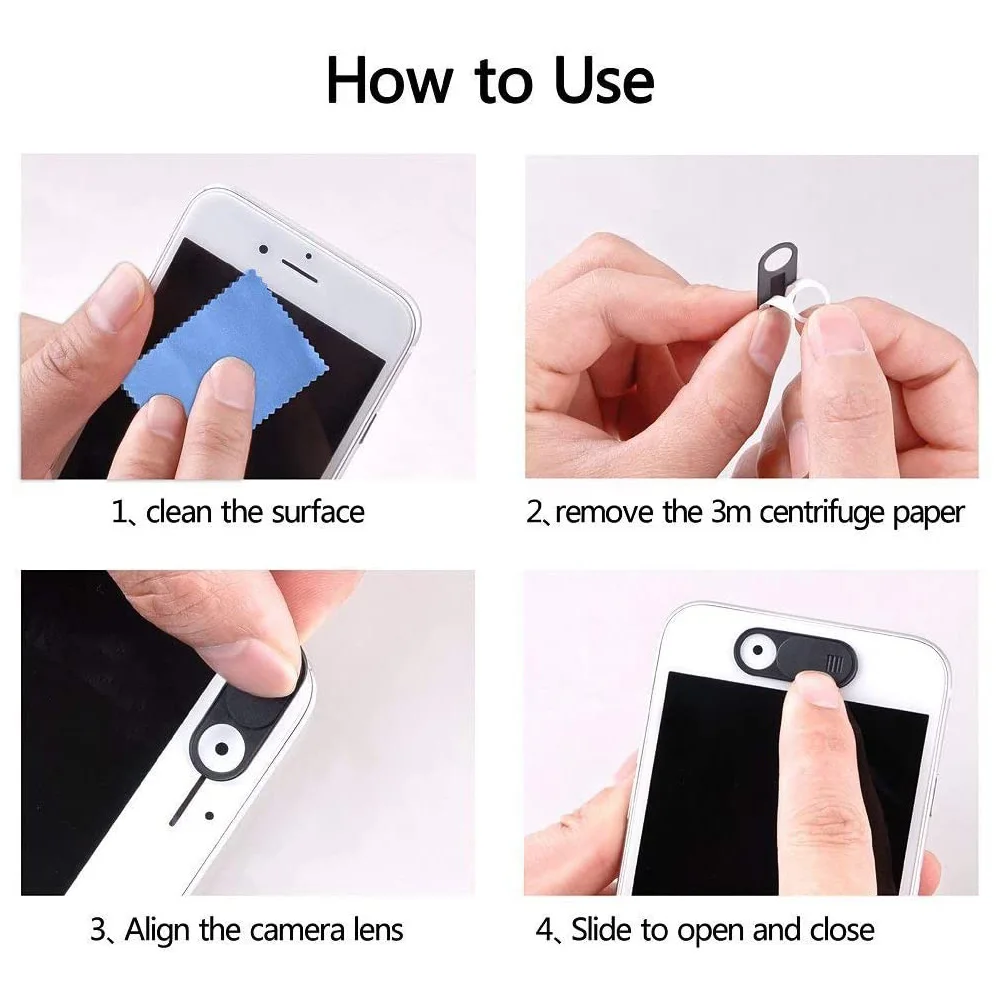 How to Use

1、clean the surface

2、remove the 3m centrifuge paper

3、Align the camera lens

4、Slide to open and close