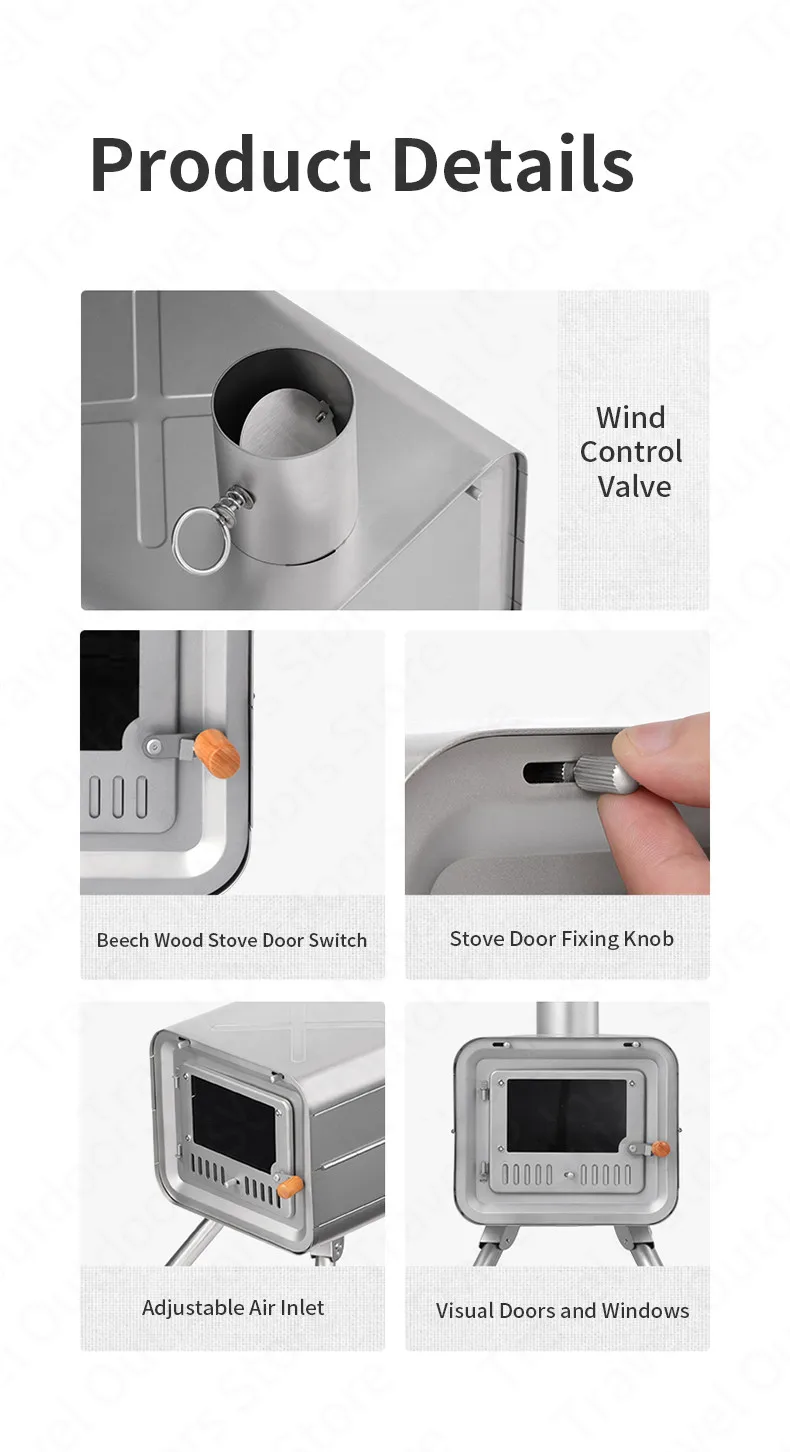 Product Details

Wind Control Valve

Beech Wood Stove Door Switch

Stove Door Fixing Knob

Adjustable Air Inlet

Visual Doors and Windows