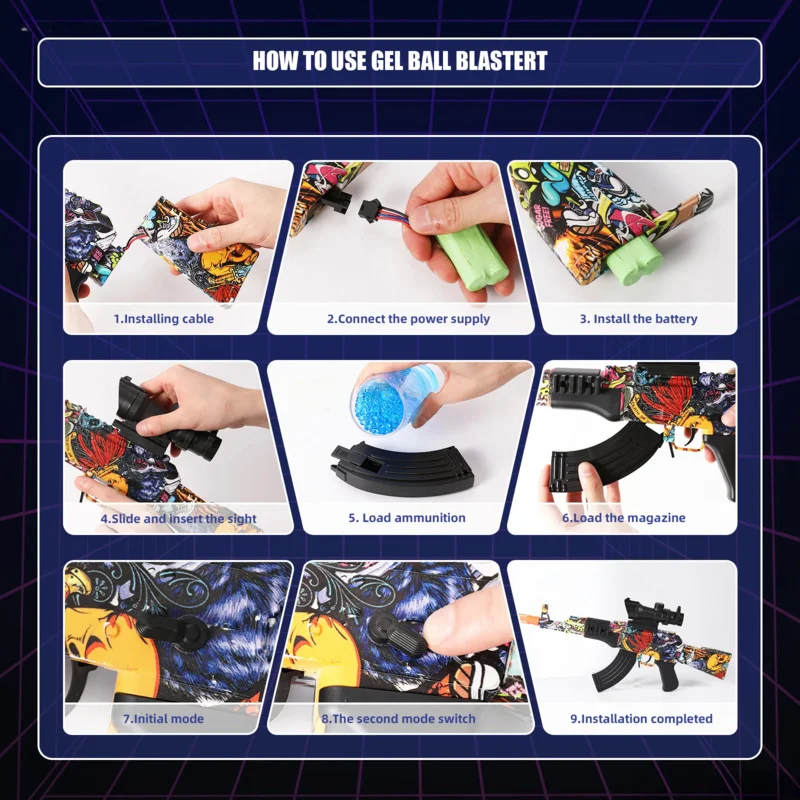 HOW TO USE GEL BALL BLASTERT

1.Installing cable

2.Connect the power supply

3. Install the battery

4.Slide and insert the sight

5. Load ammunition

6.Load the magazine

7.Initial mode

8.The second mode switch

9.Installation completed