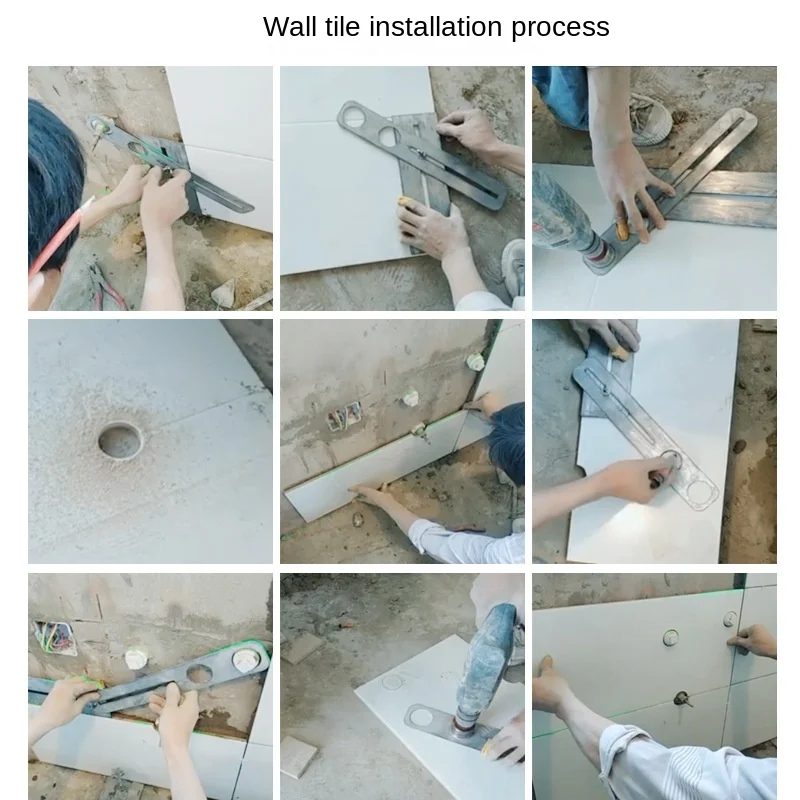 Wall tile installation process