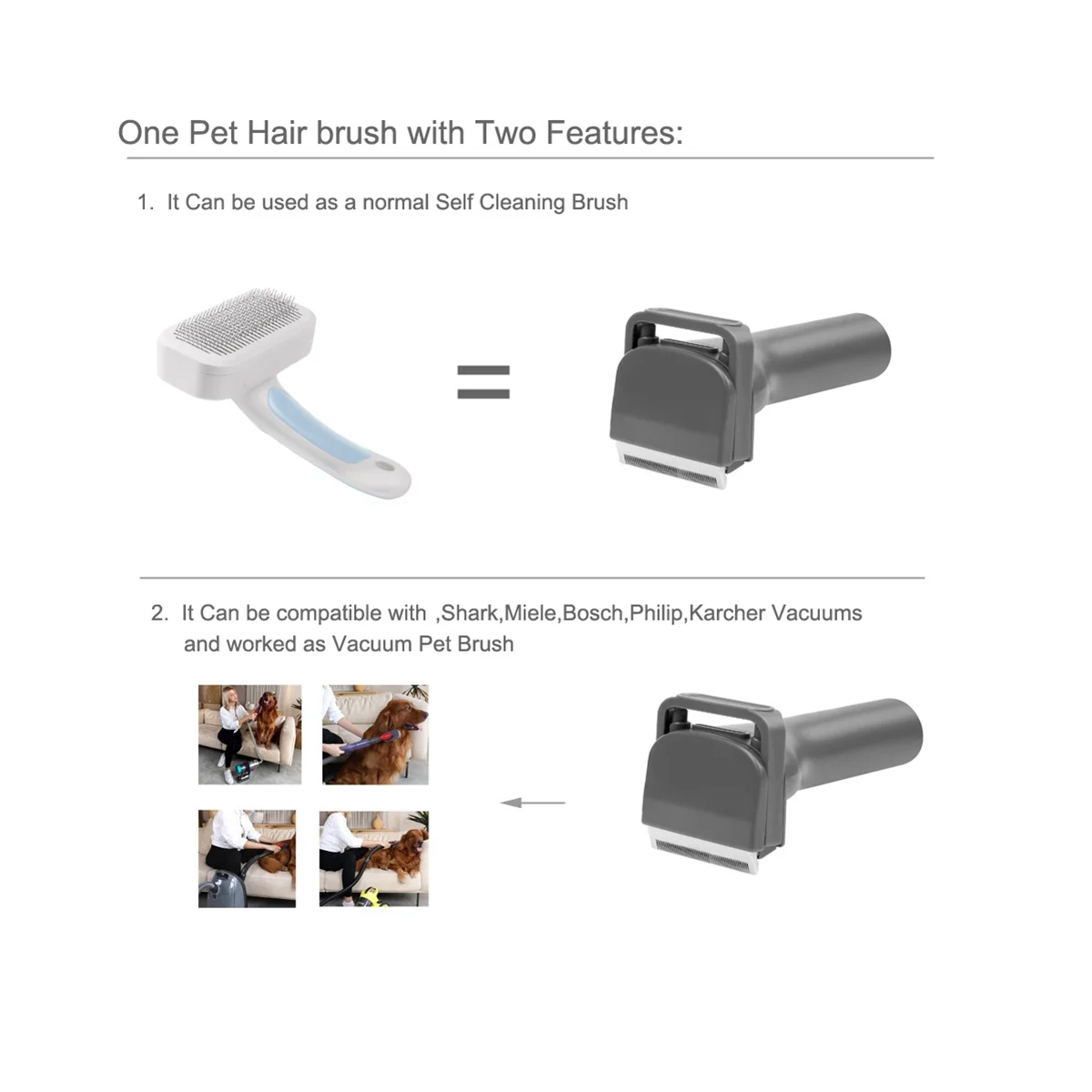 One Pet Hair brush with Two Features:

1. It Can be used as a normal Self Cleaning Brush

=

2. It Can be compatible with ,Shark,Miele,Bosch,Philip,Karcher Vacuums and worked as Vacuum Pet Brush