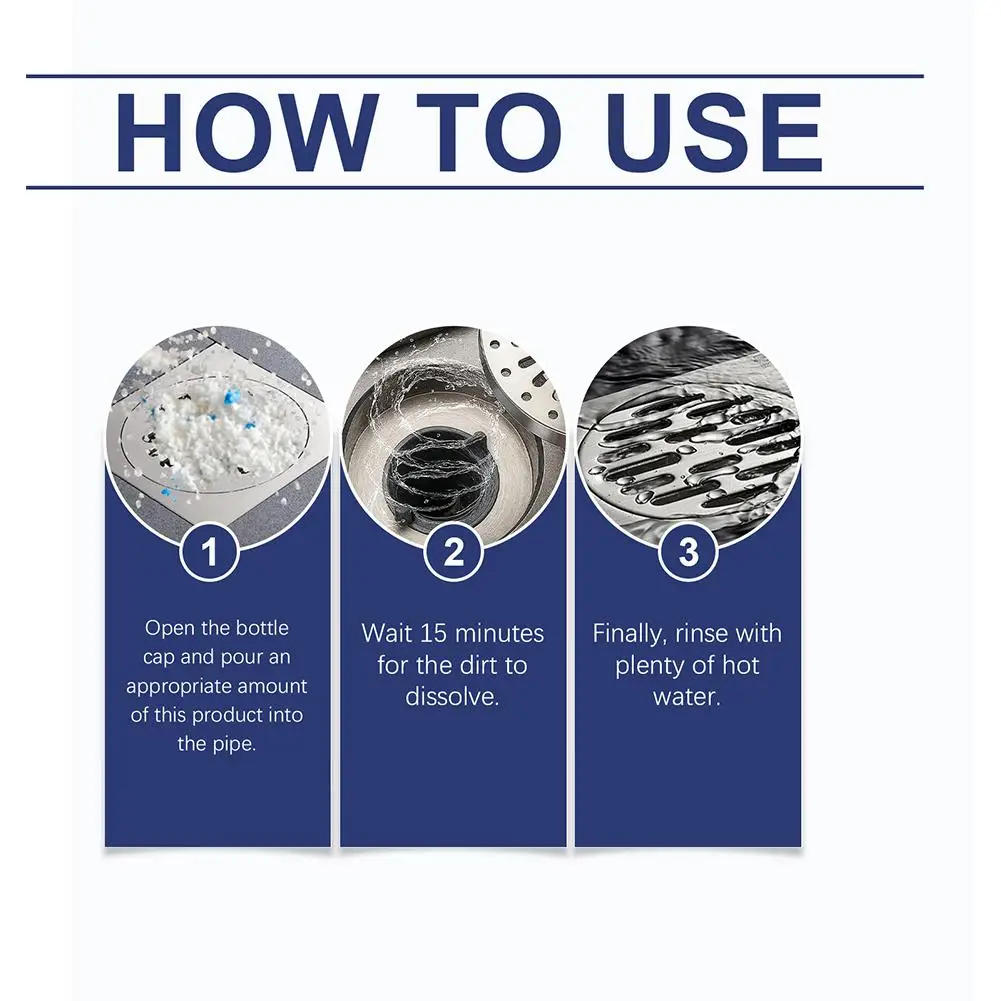 HOW TO USE

1

Open the bottle cap and pour an appropriate amount of this product into the pipe.

2

Wait 15 minutes for the dirt to dissolve.

3

Finally, rinse with plenty of hot water.