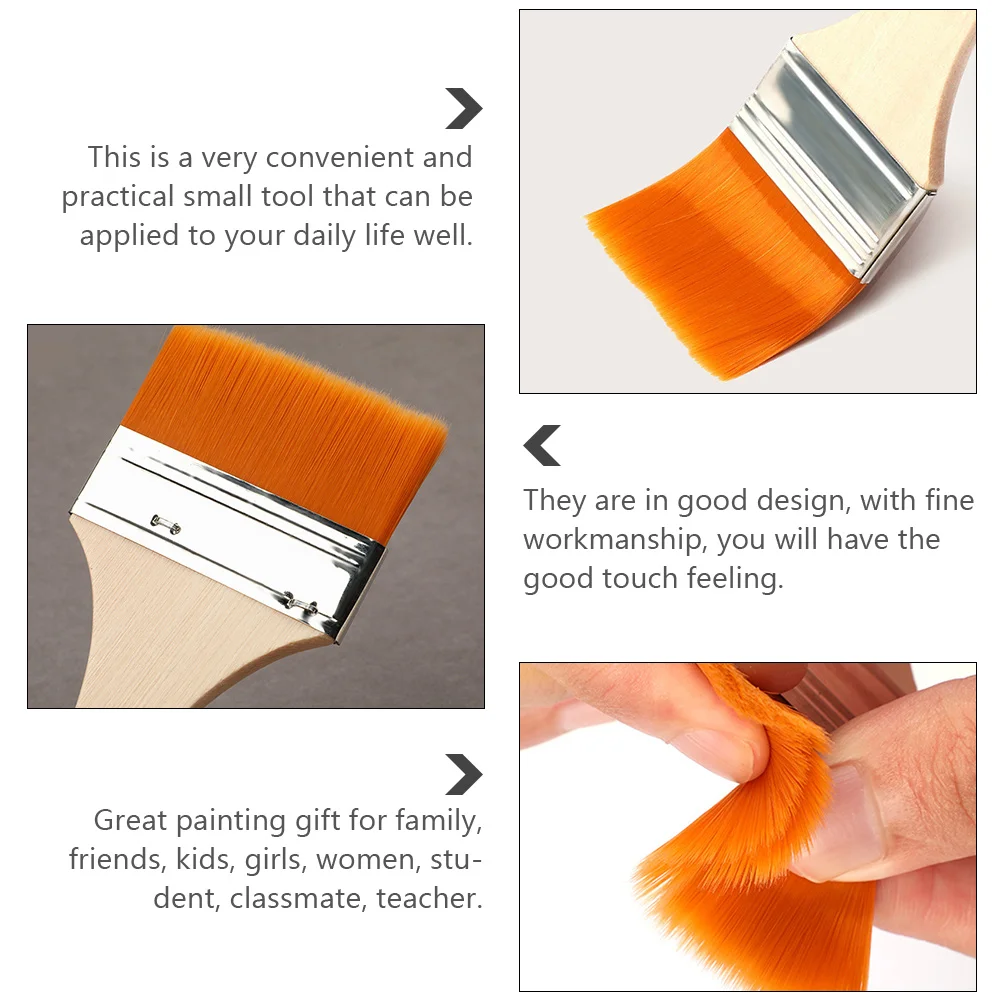 This is a very convenient and practical small tool that can be applied to your daily life well.

They are in good design, with fine workmanship, you will have the good touch feeling.

Great painting gift for family, friends, kids, girls, women, student, classmate, teacher.