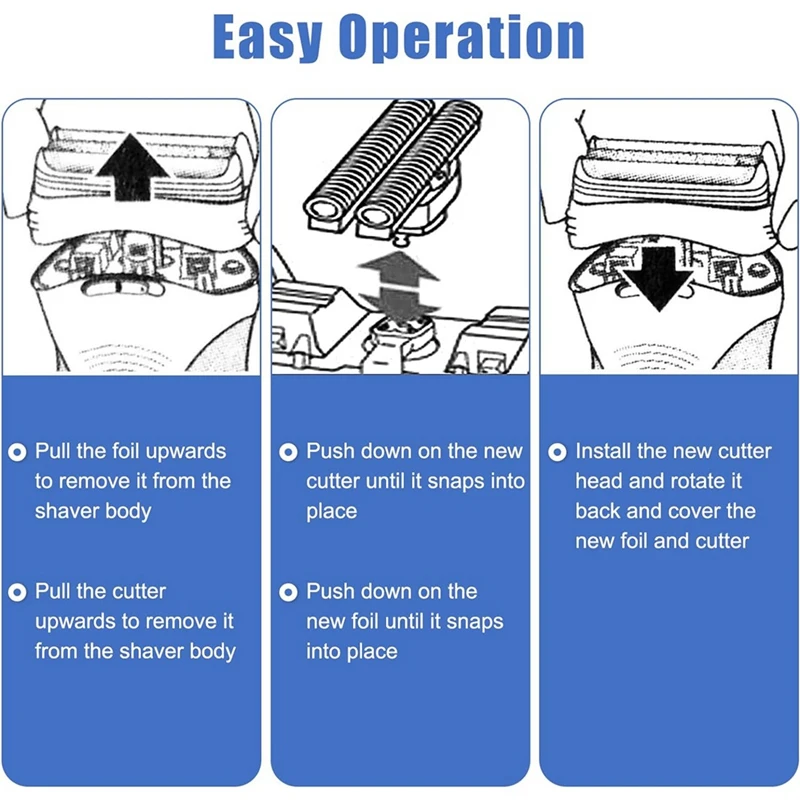 Easy Operation

Pull the foil upwards to remove it from the shaver body

Pull the cutter upwards to remove it from the shaver body

Push down on the new cutter until it snaps into place

Push down on the new foil until it snaps into place

Install the new cutter head and rotate it back and cover the new foil and cutter