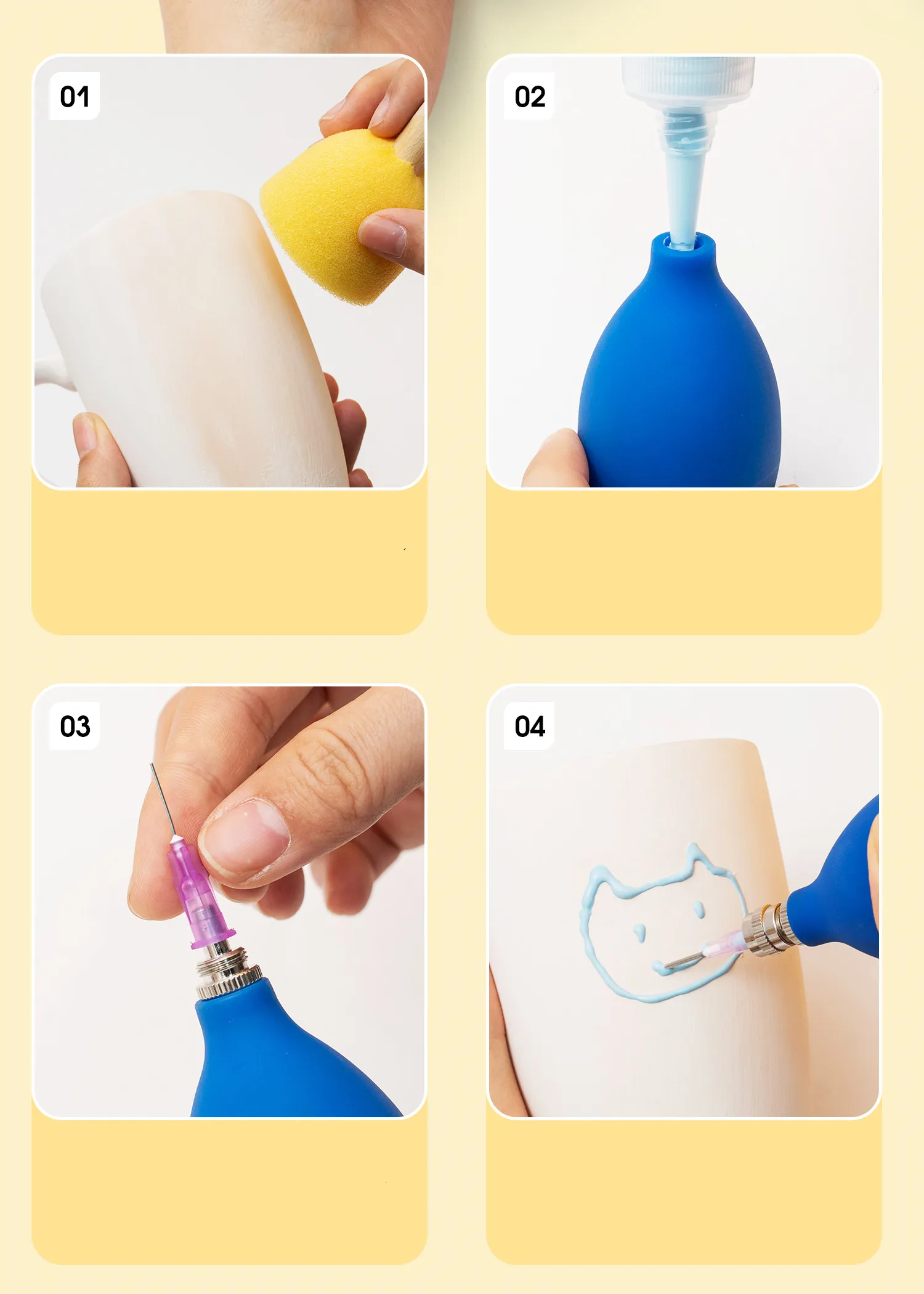 01

02

03

04