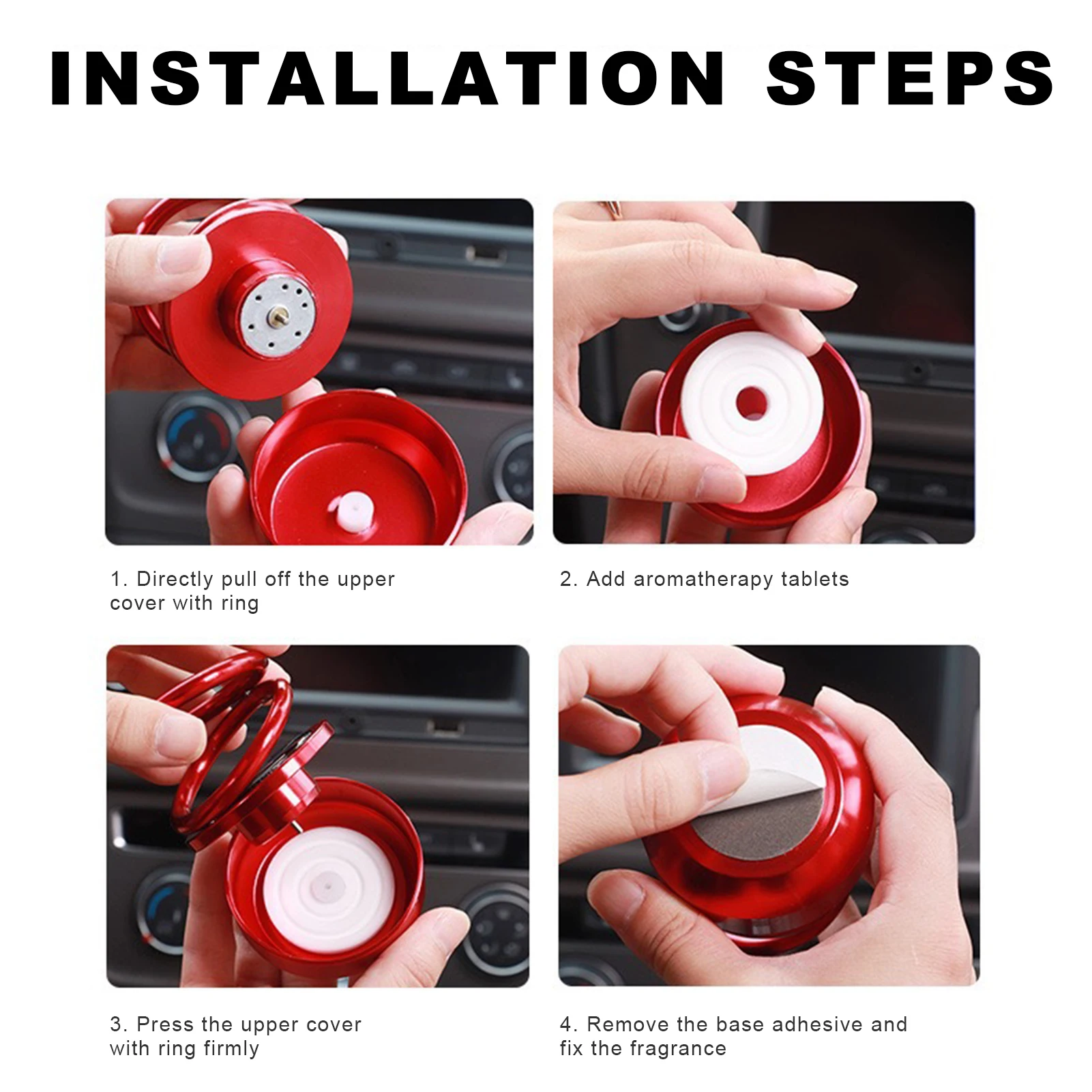 INSTALLATION STEPS

1. Directly pull off the upper cover with ring

2. Add aromatherapy tablets

3. Press the upper cover with ring firmly

4. Remove the base adhesive and fix the fragrance