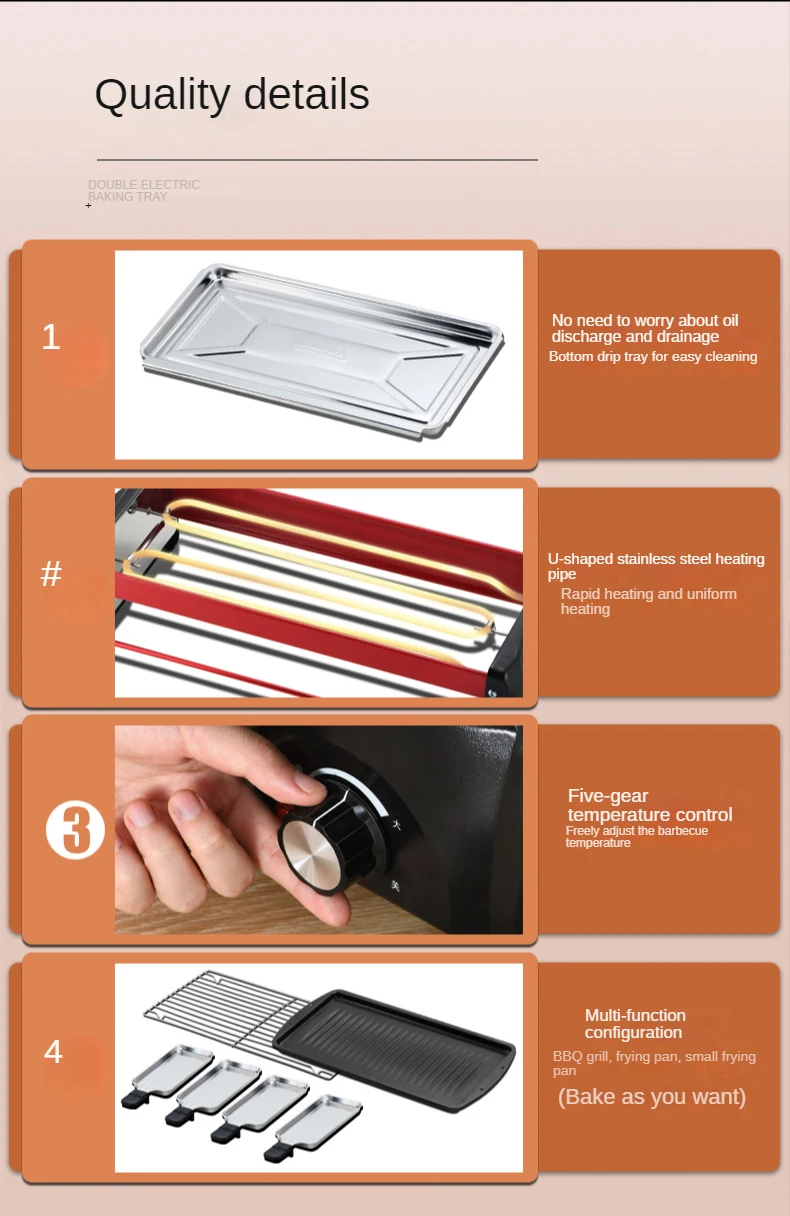 Quality details

DOUBLE ELECTRIC BAKING TRAY

1

No need to worry about oil discharge and drainage

Bottom drip tray for easy cleaning

#

U-shaped stainless steel heating pipe

Rapid heating and uniform heating

3

Five-gear temperature control

Freely adjust the barbecue temperature

4

Multi-function configuration

BBQ grill, frying pan, small frying pan

(Bake as you want)