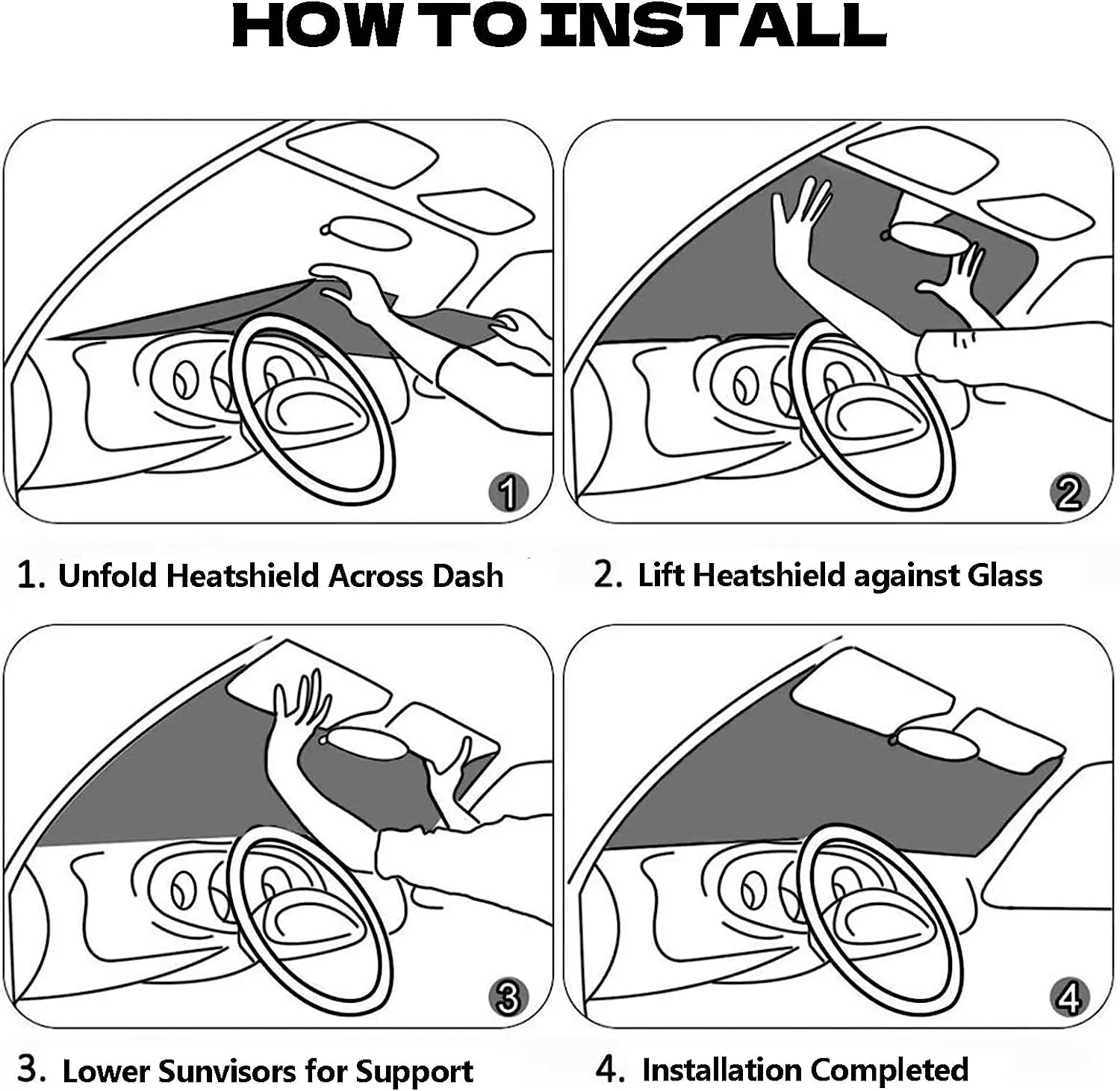 HOW TO INSTALL

1

2

1. Unfold Heatshield Across Dash

2. Lift Heatshield against Glass

3

4

3. Lower Sunvisors for Support

4. Installation Completed