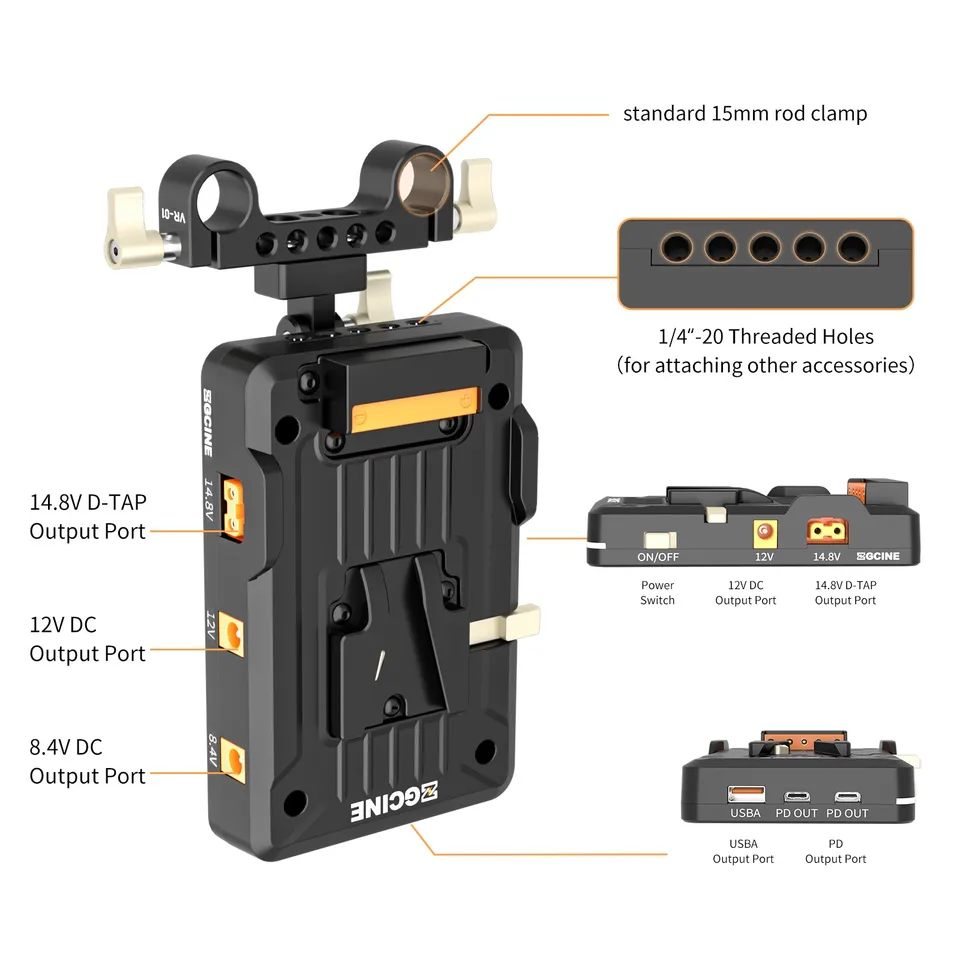 standard 15mm rod clamp

VR-01

1/4"-20 Threaded Holes
(for attaching other accessories)

ZGCINE

14.8V D-TAP
Output Port

14.8V

12V DC
Output Port

12V

8.4V DC
Output Port

8.4V

ZGCINE

ON/OFF
12V
14.8V
ZGCINE

Power Switch
12V DC Output Port
14.8V D-TAP Output Port

USBA
PD OUT
PD OUT

USBA Output Port
PD Output Port