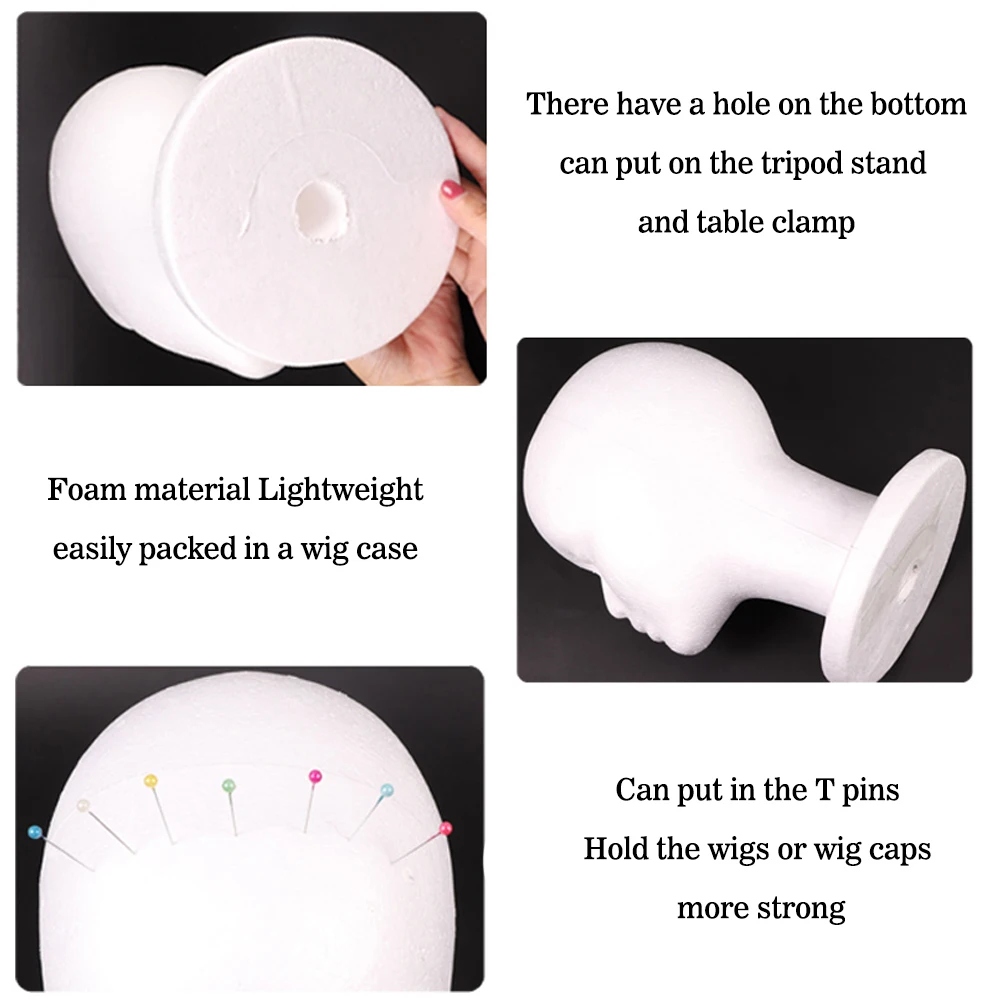 There have a hole on the bottom
can put on the tripod stand
and table clamp

Foam material Lightweight
easily packed in a wig case

Can put in the T pins
Hold the wigs or wig caps
more strong