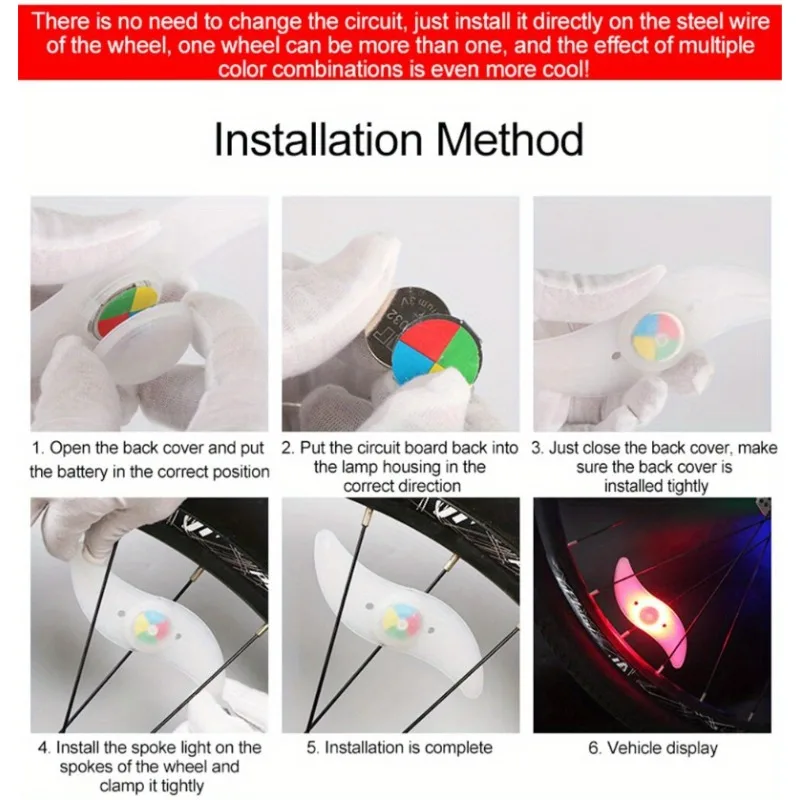 There is no need to change the circuit, just install it directly on the steel wire of the wheel, one wheel can be more than one, and the effect of multiple color combinations is even more cool!

Installation Method

1. Open the back cover and put the battery in the correct position

2. Put the circuit board back into the lamp housing in the correct direction

3. Just close the back cover, make sure the back cover is installed tightly

4. Install the spoke light on the spokes of the wheel and clamp it tightly

5. Installation is complete

6. Vehicle display