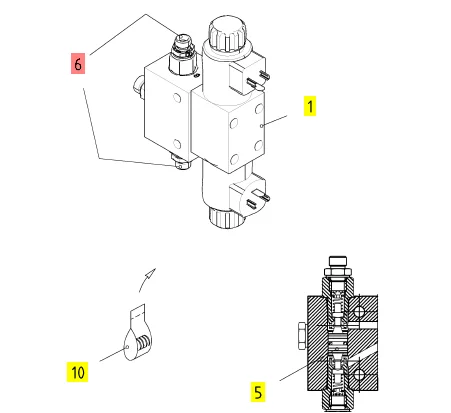 6
1
10
5