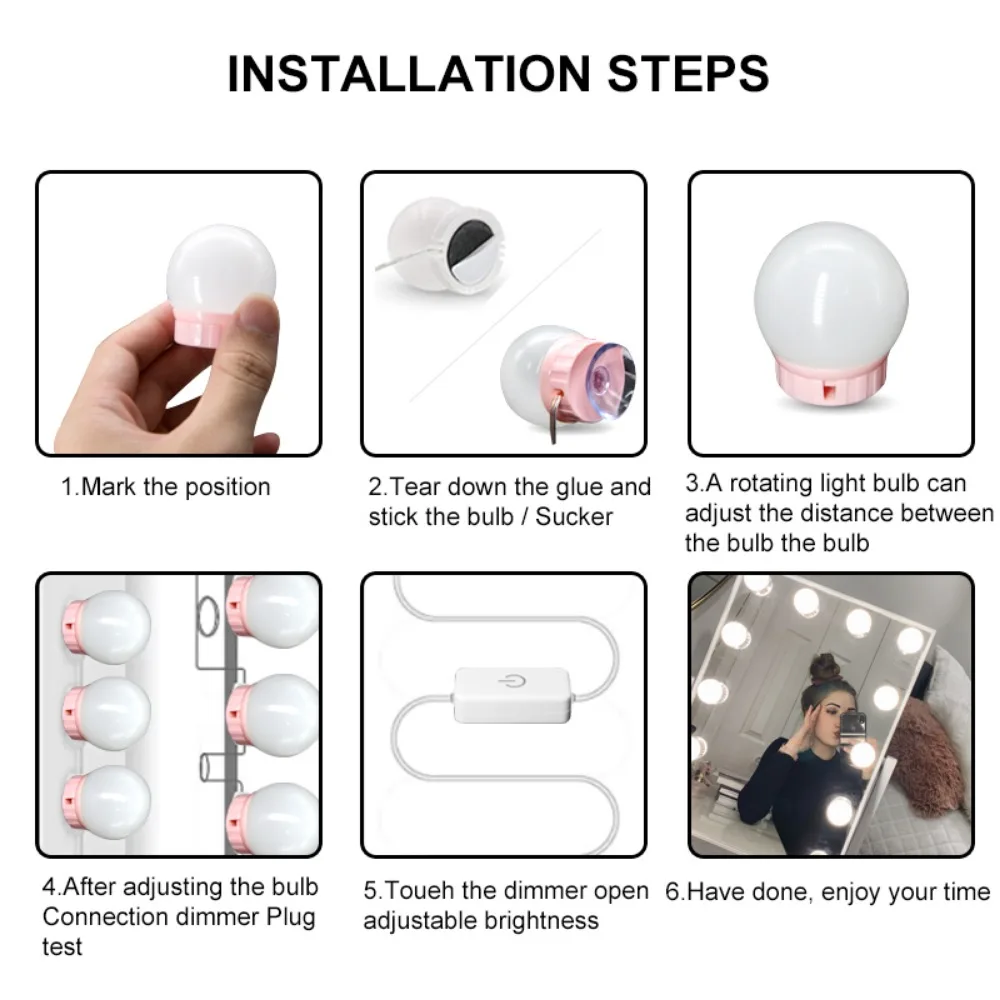 INSTALLATION STEPS

1.Mark the position

2.Tear down the glue and stick the bulb / Sucker

3.A rotating light bulb can adjust the distance between the bulb the bulb

4.After adjusting the bulb Connection dimmer Plug test

5.Toueh the dimmer open adjustable brightness

6.Have done, enjoy your time