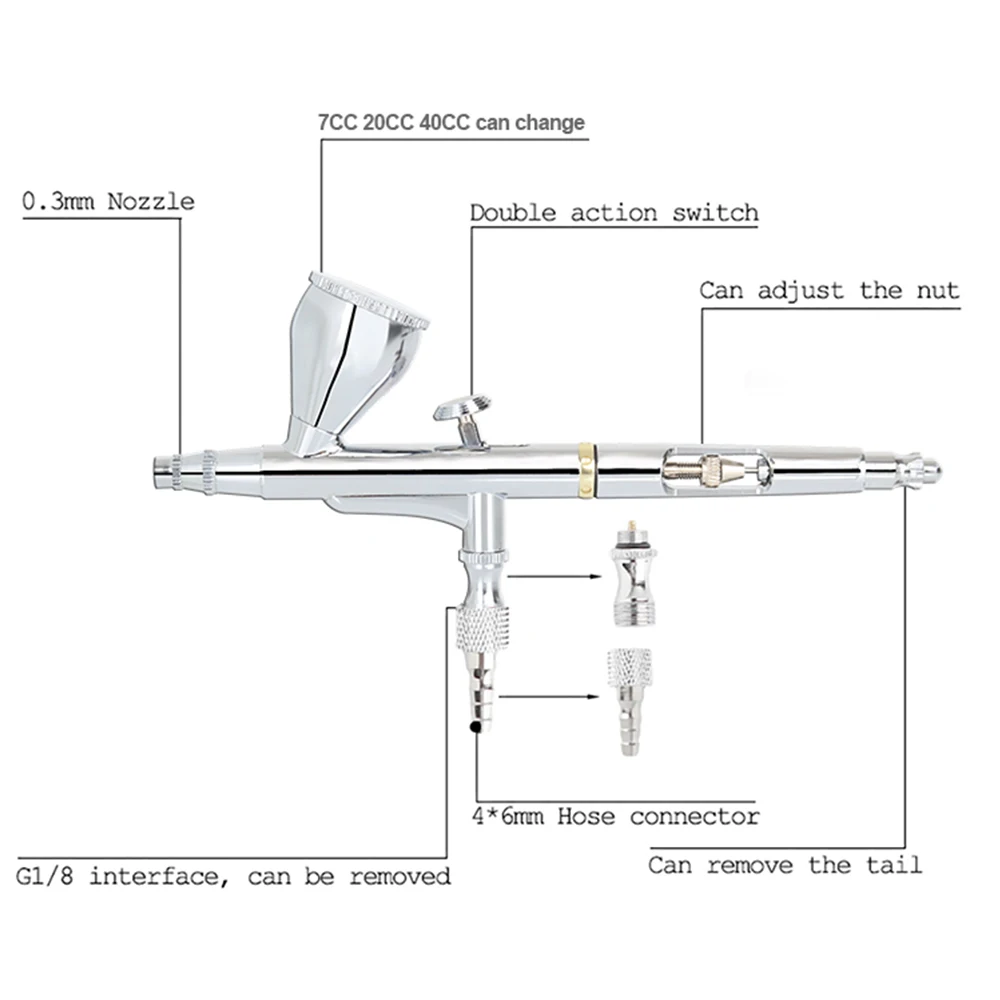 7CC 20CC 40CC can change

0.3mm Nozzle

Double action switch

Can adjust the nut

4*6mm Hose connector

G1/8 interface, can be removed

Can remove the tail