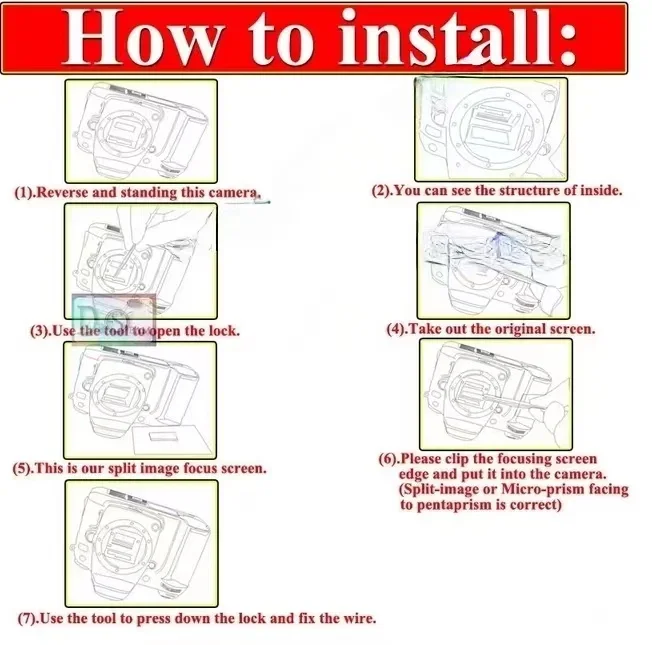 How to install:

(1).Reverse and standing this camera.

(2).You can see the structure of inside.

(3).Use the tool to open the lock.

(4).Take out the original screen.

(5).This is our split image focus screen.

(6).Please clip the focusing screen edge and put it into the camera. (Split-image or Micro-prism facing to pentaprism is correct)

(7).Use the tool to press down the lock and fix the wire.