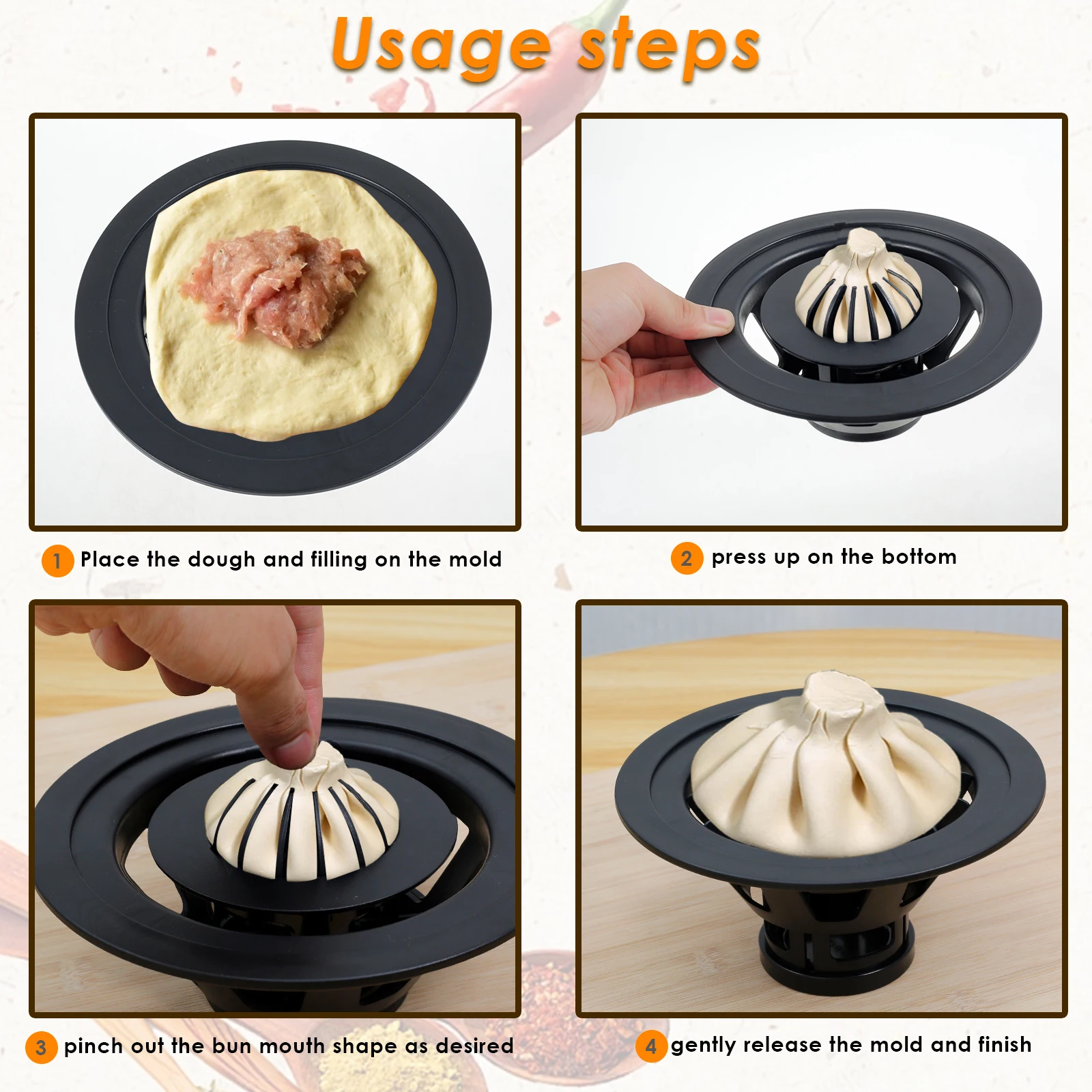 Usage steps

1 Place the dough and filling on the mold

2 press up on the bottom

3 pinch out the bun mouth shape as desired

4 gently release the mold and finish