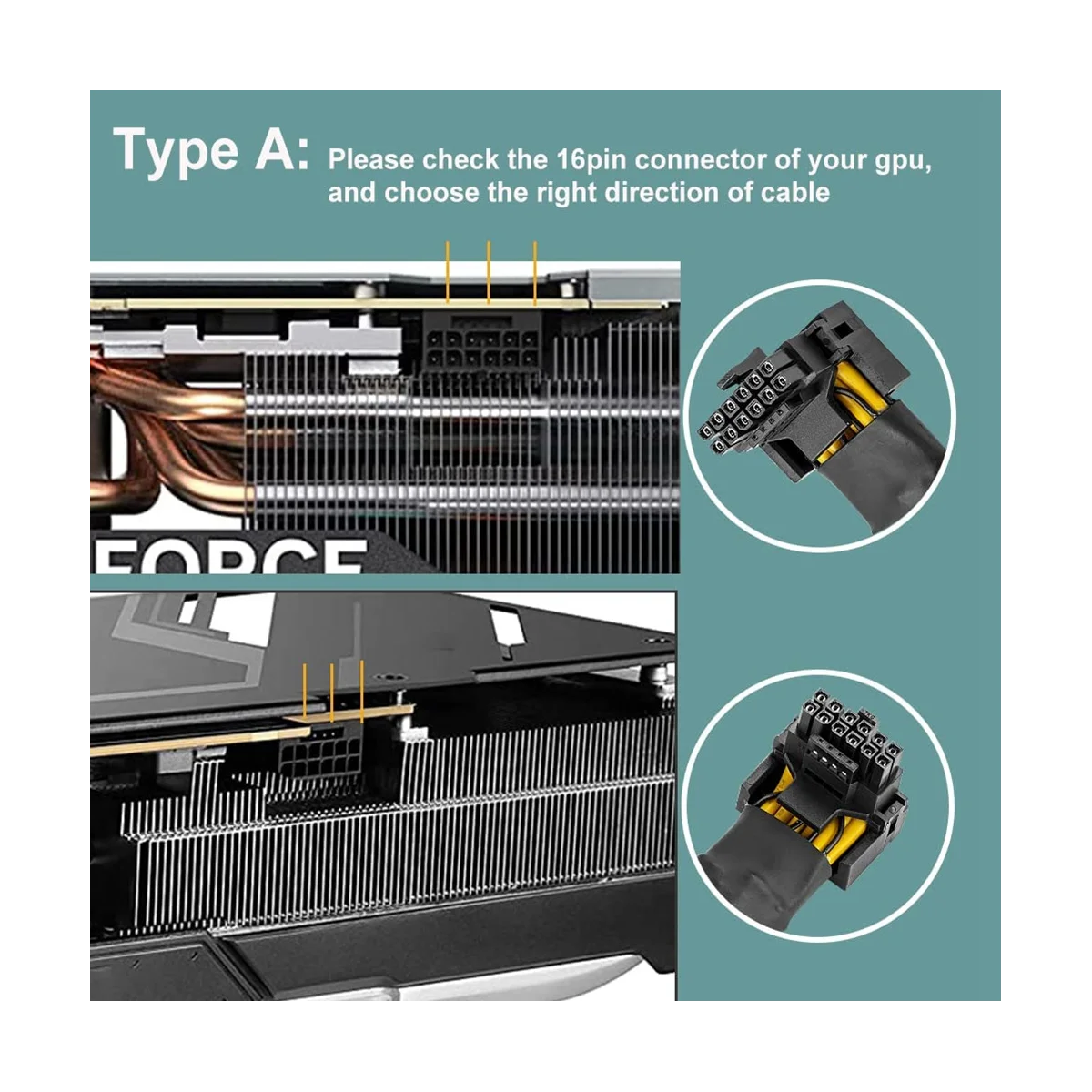 Type A: Please check the 16pin connector of your gpu, and choose the right direction of cable

FORCE