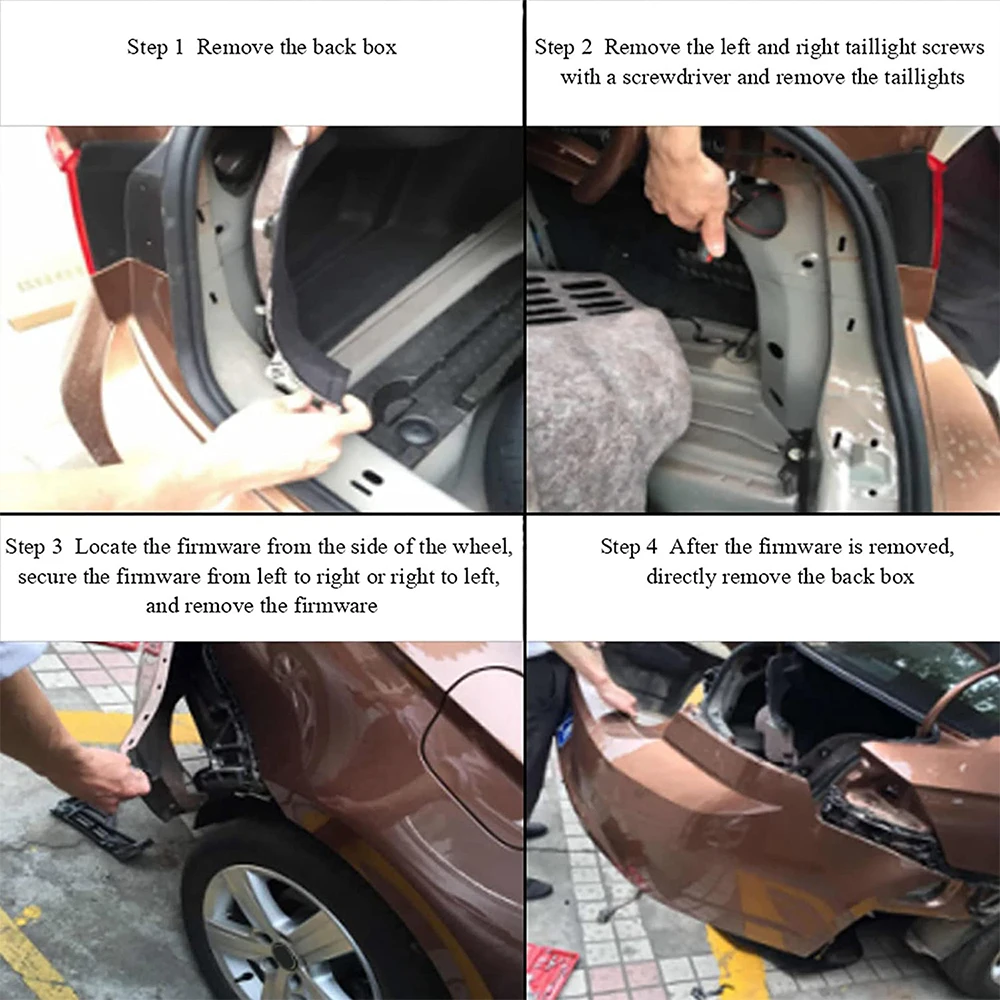 Step 1 Remove the back box

Step 2 Remove the left and right taillight screws with a screwdriver and remove the taillights

Step 3 Locate the firmware from the side of the wheel, secure the firmware from left to right or right to left, and remove the firmware

Step 4 After the firmware is removed, directly remove the back box