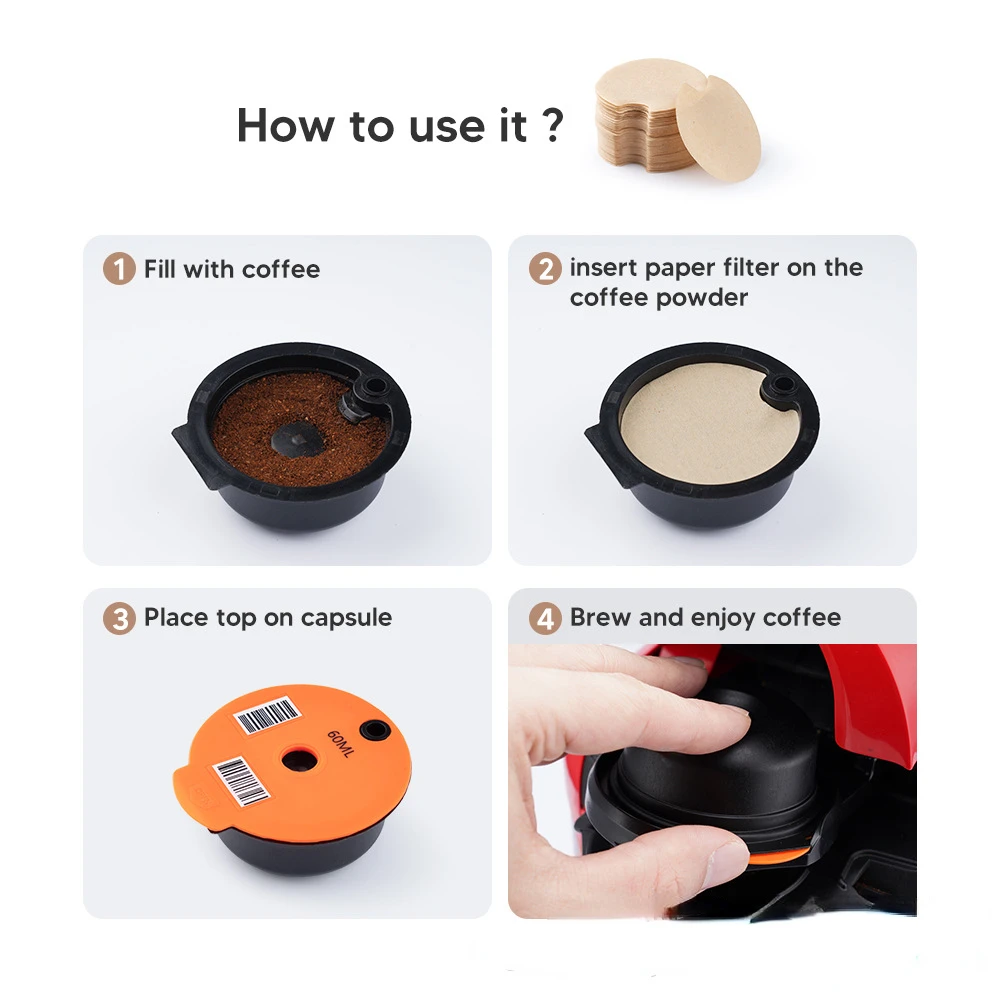 How to use it ?

1 Fill with coffee

2 insert paper filter on the coffee powder

3 Place top on capsule

60ML

4 Brew and enjoy coffee