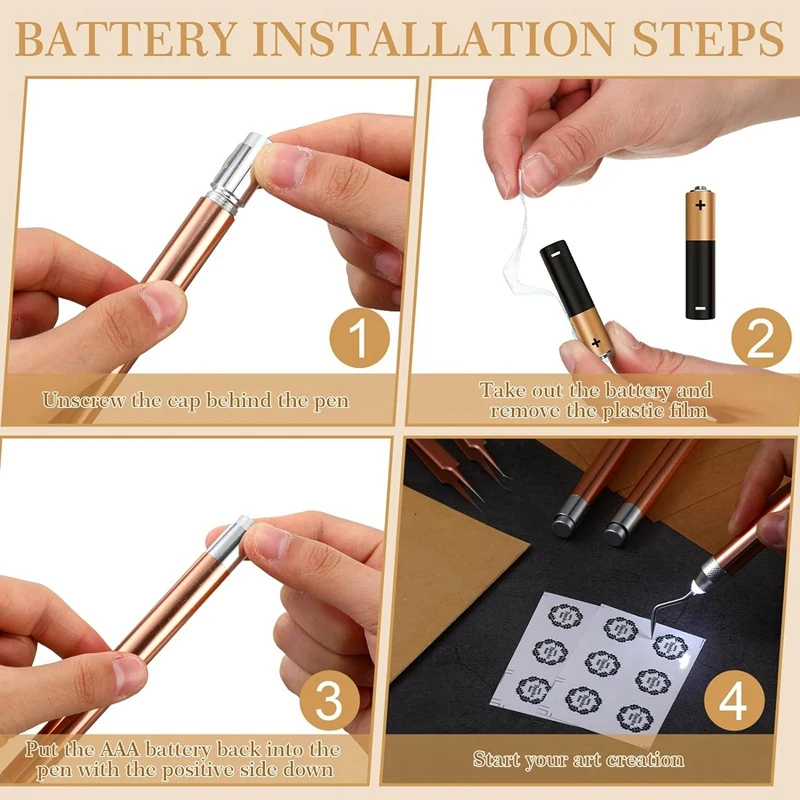 BATTERY INSTALLATION STEPS

1

Unscrew the cap behind the pen

+

+

2

Take out the battery and remove the plastic film

3

Put the AAA battery back into the pen with the positive side down

4

Start your art creation