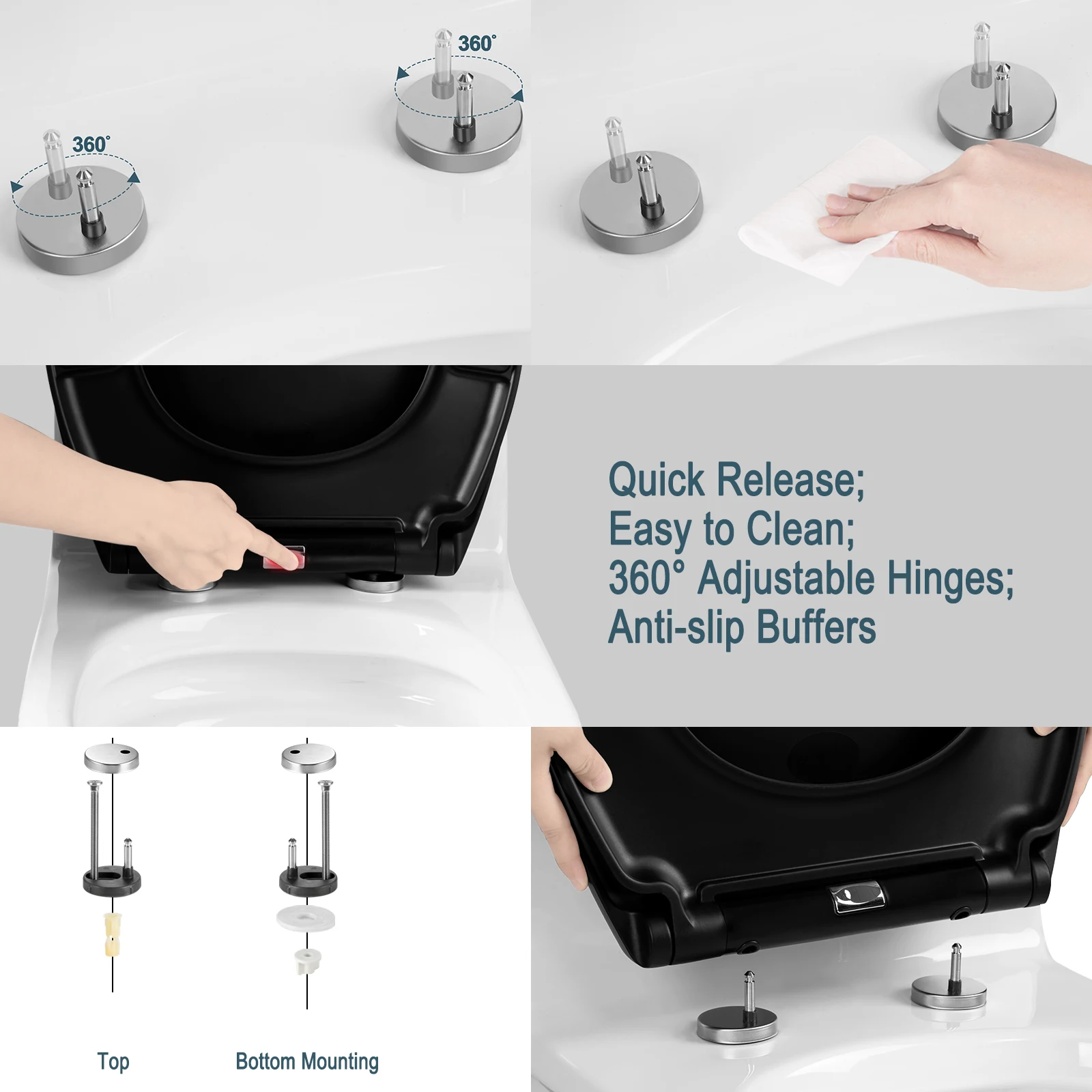 360°

360°

Quick Release;
Easy to Clean;
360° Adjustable Hinges;
Anti-slip Buffers

Top

Bottom Mounting