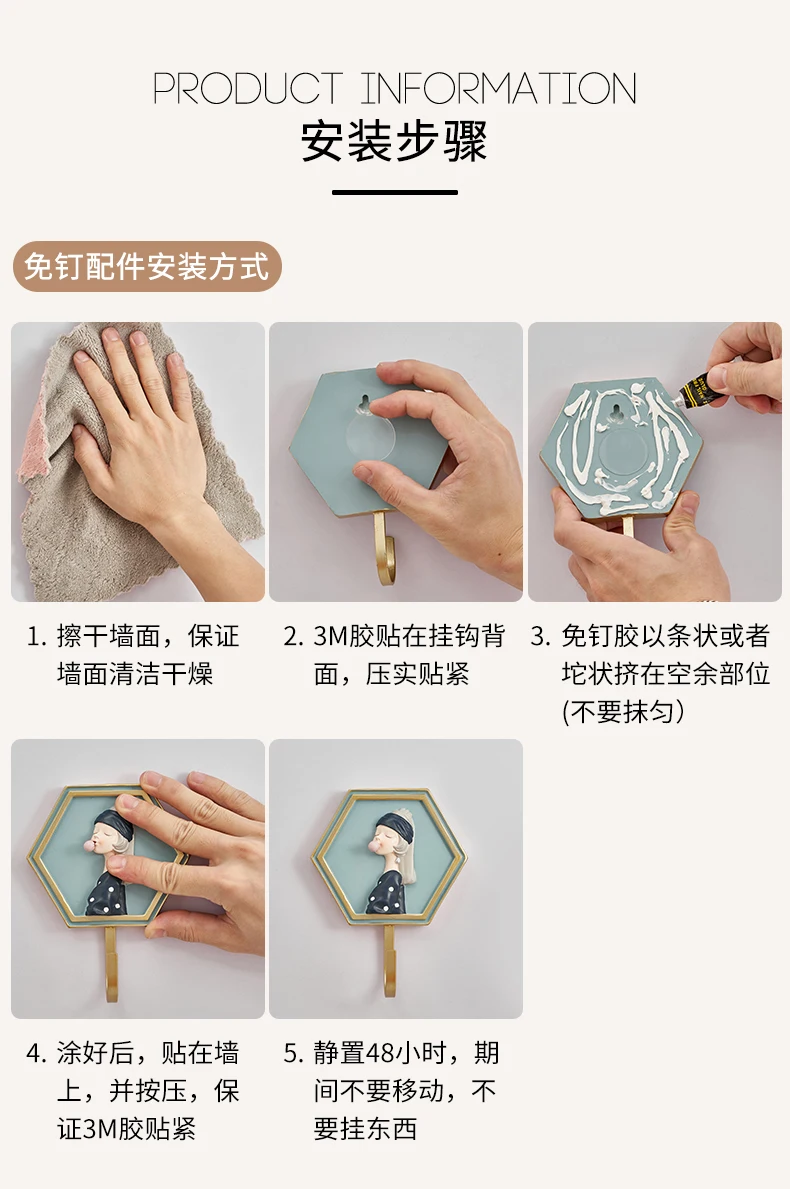 PRODUCT INFORMATION
安装步骤

免钉配件安装方式

1. 擦干墙面，保证墙面清洁干燥

2. 3M胶贴在挂钩背面，压实贴紧

3. 免钉胶以条状或者坨状挤在空余部位(不要抹匀)

4. 涂好后，贴在墙上，并按压，保证3M胶贴紧

5. 静置48小时，期间不要移动，不要挂东西