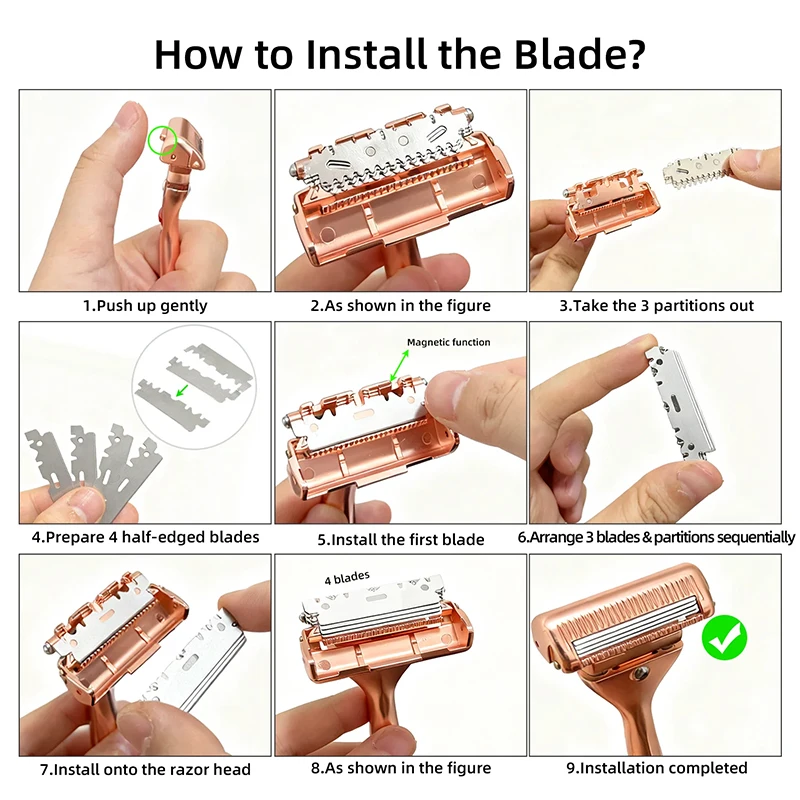 How to Install the Blade?

1.Push up gently

2.As shown in the figure

3.Take the 3 partitions out

4.Prepare 4 half-edged blades

Magnetic function

5.Install the first blade

6.Arrange 3 blades & partitions sequentially

7.Install onto the razor head

4 blades

8.As shown in the figure

9.Installation completed