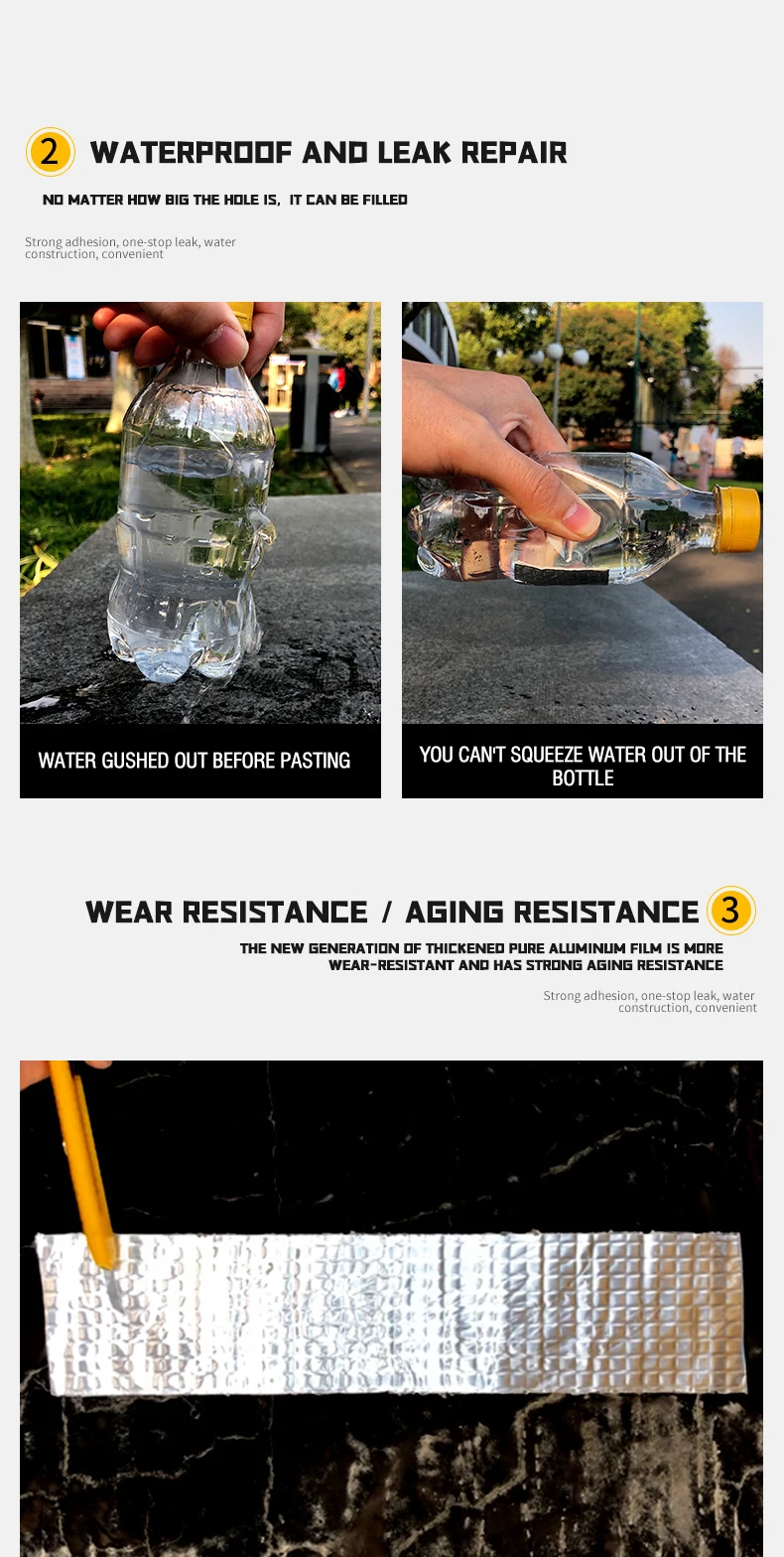 2 WATERPROOF AND LEAK REPAIR

NO MATTER HOW BIG THE HOLE IS, IT CAN BE FILLED

Strong adhesion, one-stop leak, water construction, convenient

WATER GUSHED OUT BEFORE PASTING

YOU CAN'T SQUEEZE WATER OUT OF THE BOTTLE

WEAR RESISTANCE / AGING RESISTANCE 3

THE NEW GENERATION OF THICKENED PURE ALUMINUM FILM IS MORE WEAR-RESISTANT AND HAS STRONG AGING RESISTANCE

Strong adhesion, one-stop leak, water construction, convenient