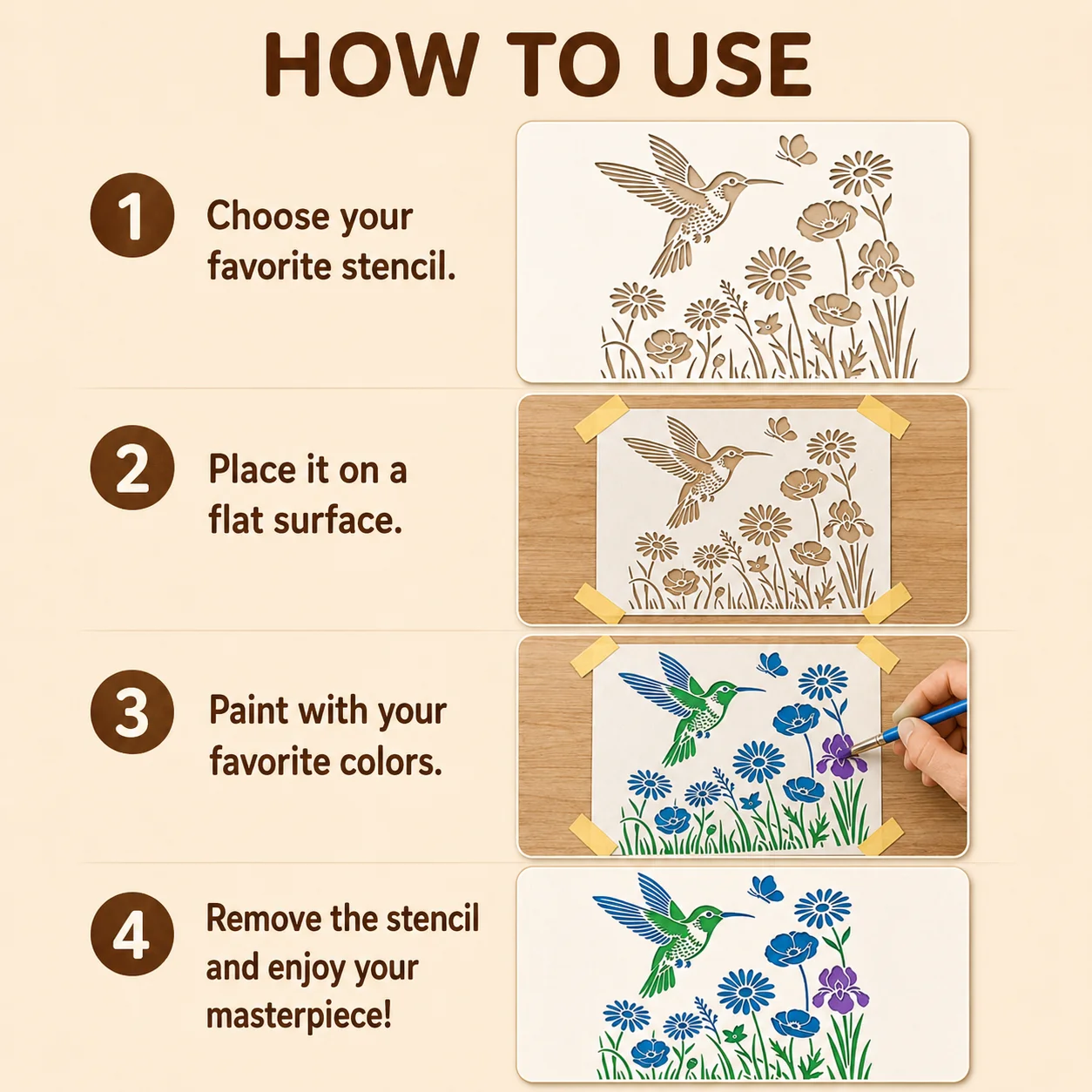 HOW TO USE

1 Choose your favorite stencil.

2 Place it on a flat surface.

3 Paint with your favorite colors.

4 Remove the stencil and enjoy your masterpiece!