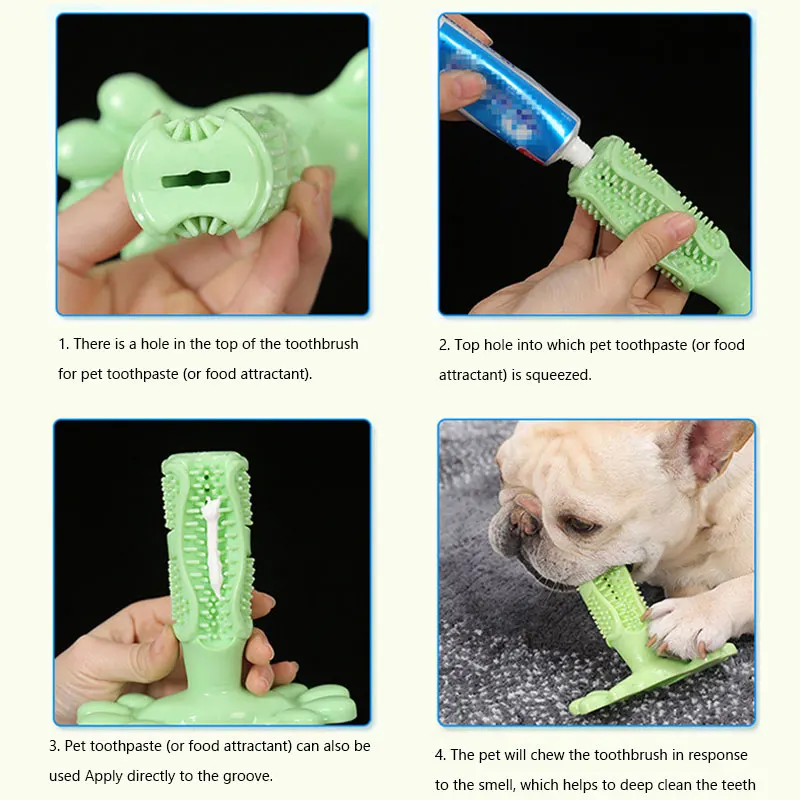 1. There is a hole in the top of the toothbrush for pet toothpaste (or food attractant).

2. Top hole into which pet toothpaste (or food attractant) is squeezed.

3. Pet toothpaste (or food attractant) can also be used Apply directly to the groove.

4. The pet will chew the toothbrush in response to the smell, which helps to deep clean the teeth