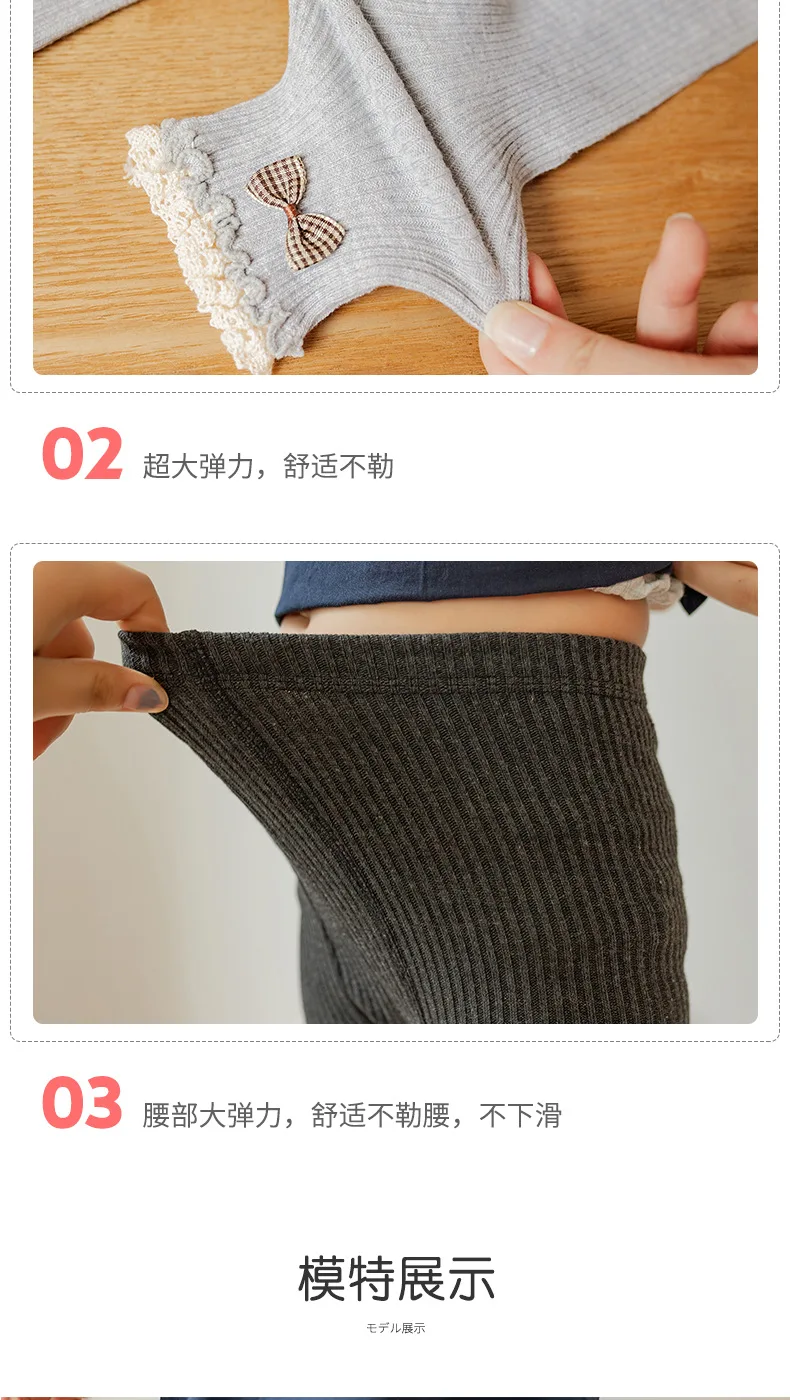 02 超大弹力，舒适不勒

03 腰部大弹力，舒适不勒腰，不下滑

模特展示

モデル展示