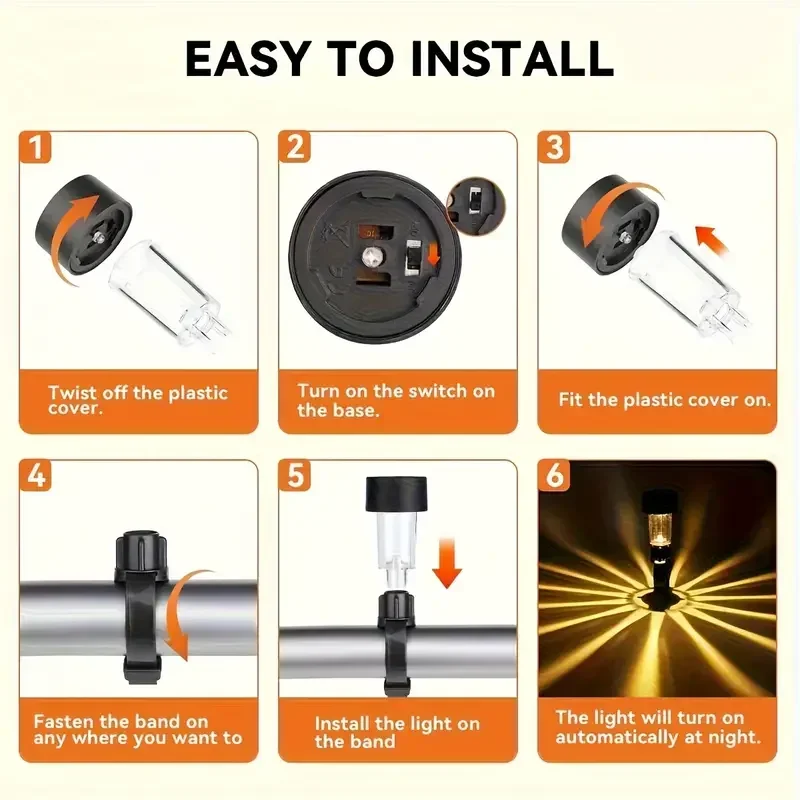 EASY TO INSTALL

1
Twist off the plastic cover.

2
Turn on the switch on the base.

3
Fit the plastic cover on.

4
Fasten the band on any where you want to

5
Install the light on the band

6
The light will turn on automatically at night.