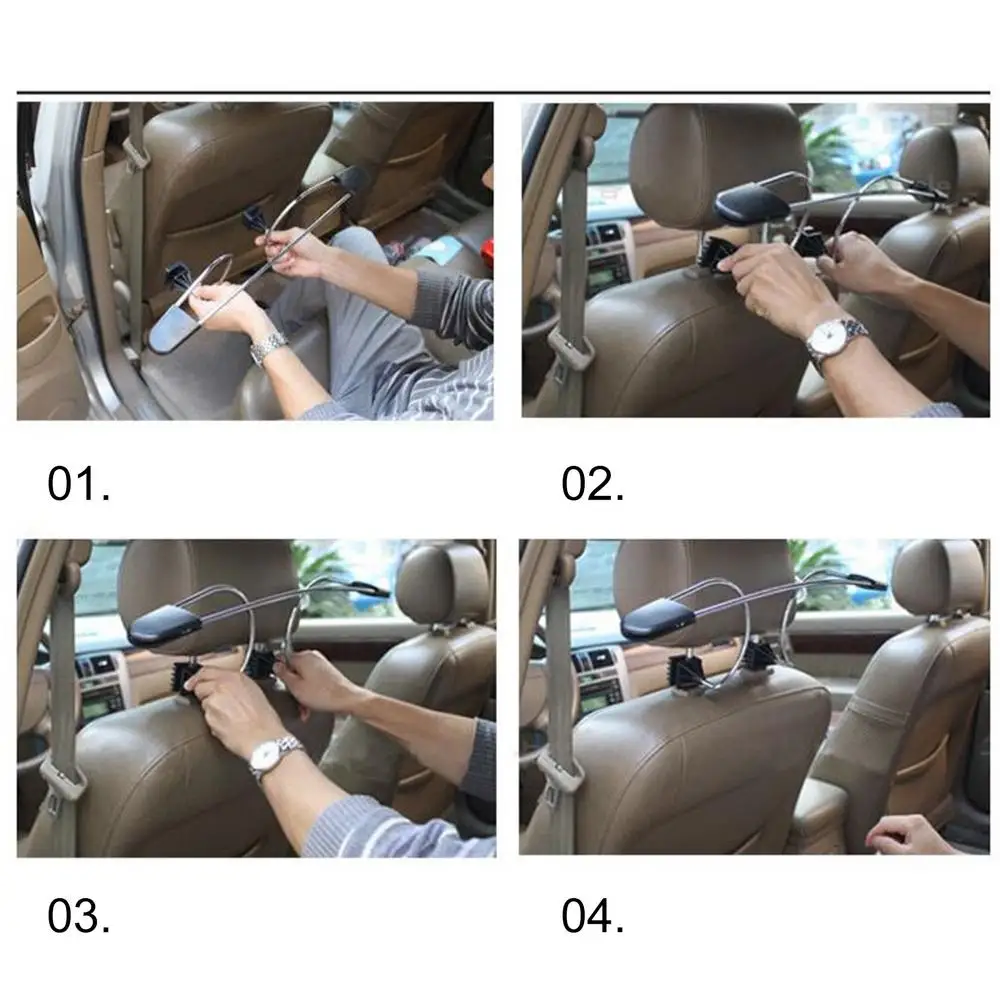 01.

02.

03.

04.