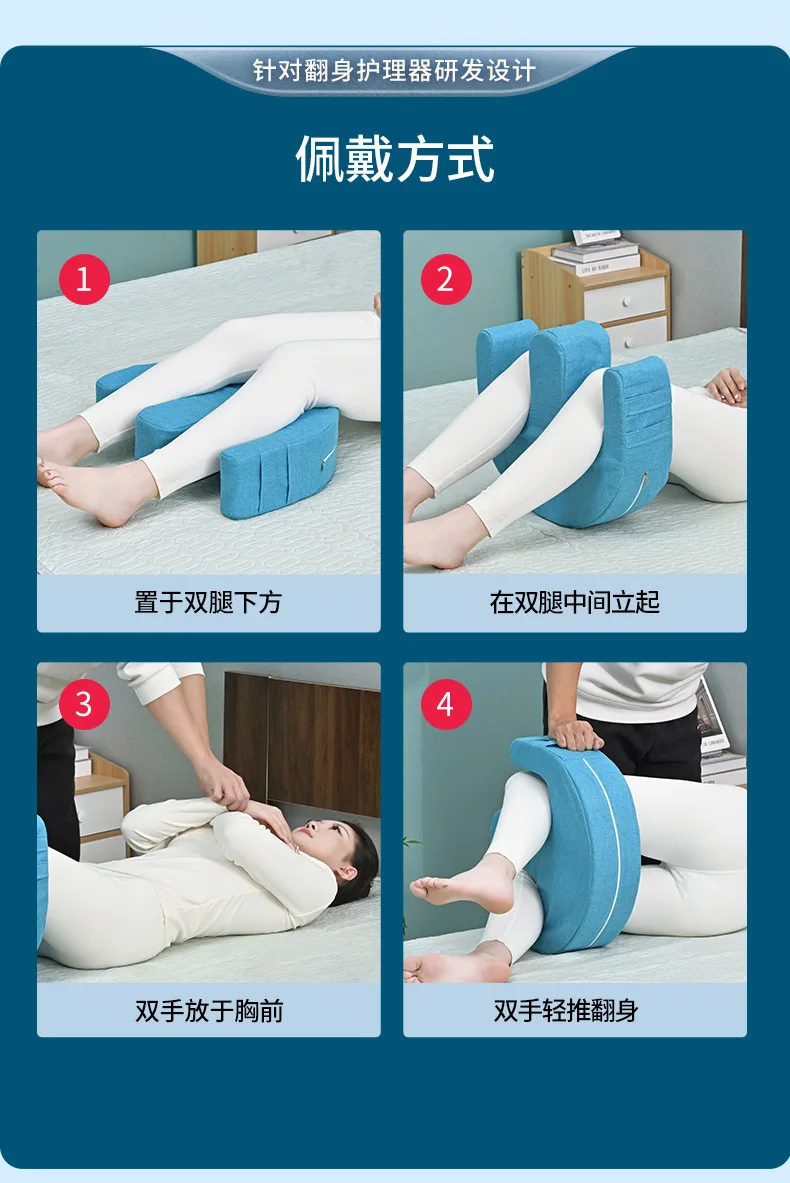 针对翻身护理器研发设计

佩戴方式

1

置于双腿下方

2

在双腿中间立起

3

双手放于胸前

4

双手轻推翻身