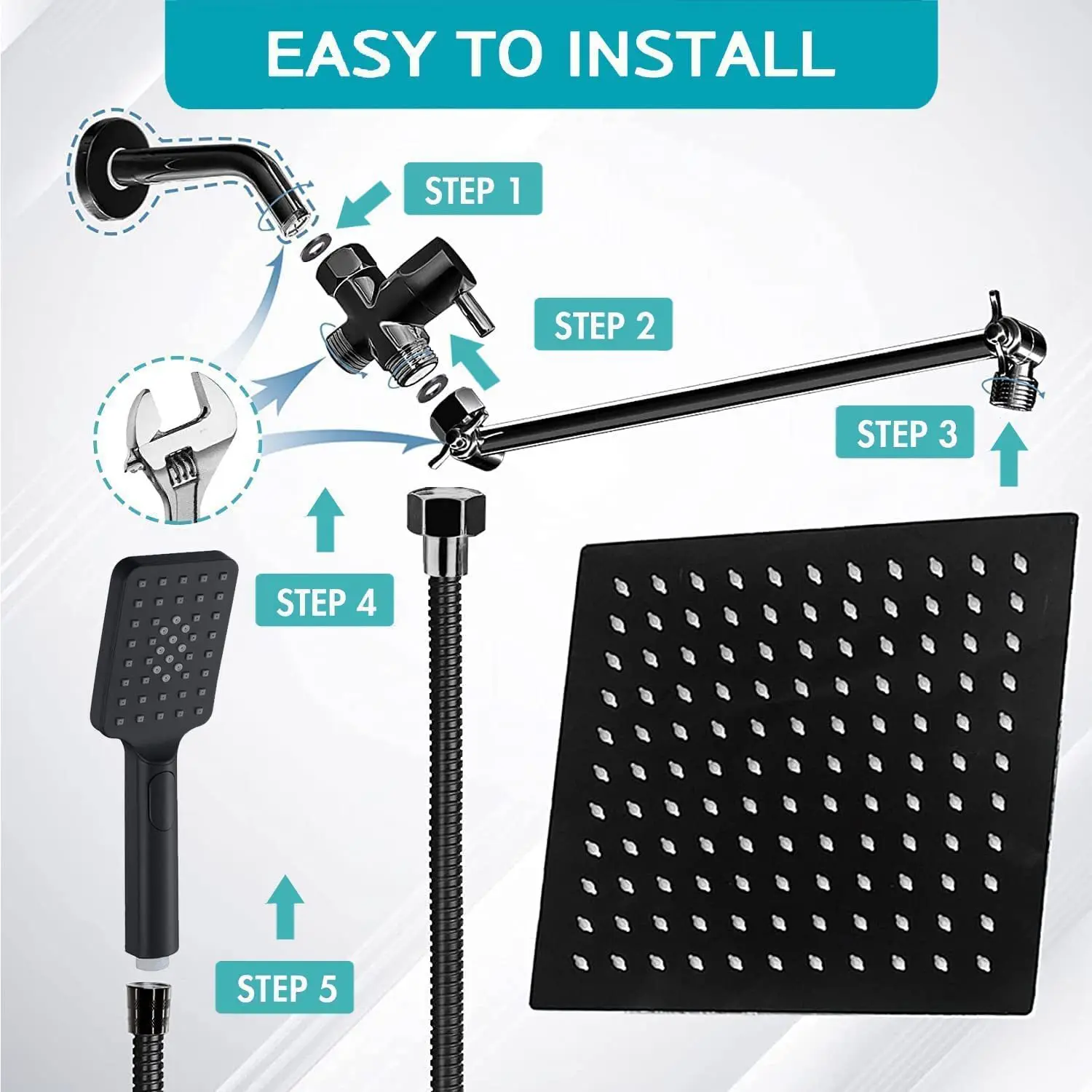 EASY TO INSTALL

STEP 1

STEP 2

STEP 3

STEP 4

STEP 5