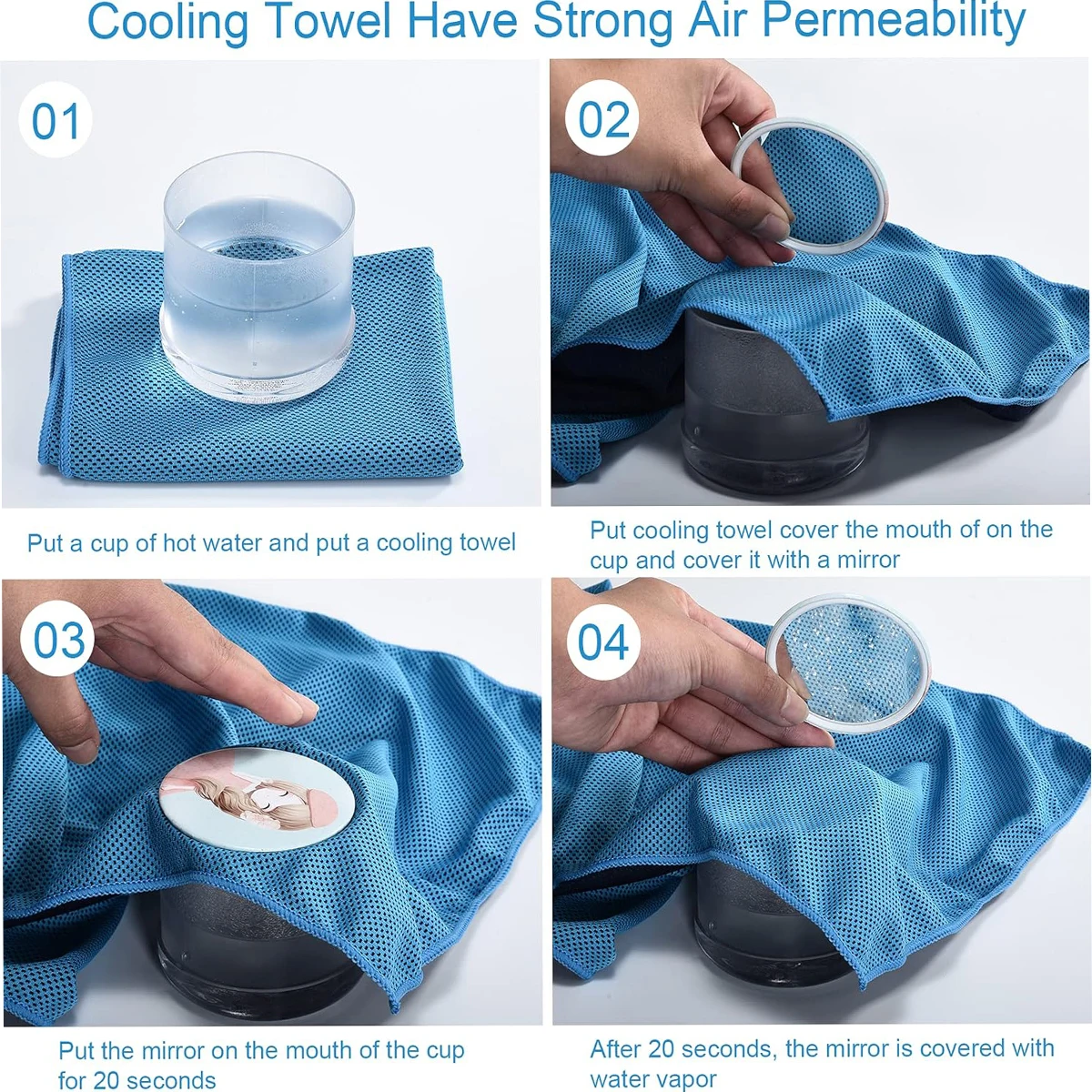 Cooling Towel Have Strong Air Permeability

01

Put a cup of hot water and put a cooling towel

02

Put cooling towel cover the mouth of on the cup and cover it with a mirror

03

Put the mirror on the mouth of the cup for 20 seconds

04

After 20 seconds, the mirror is covered with water vapor