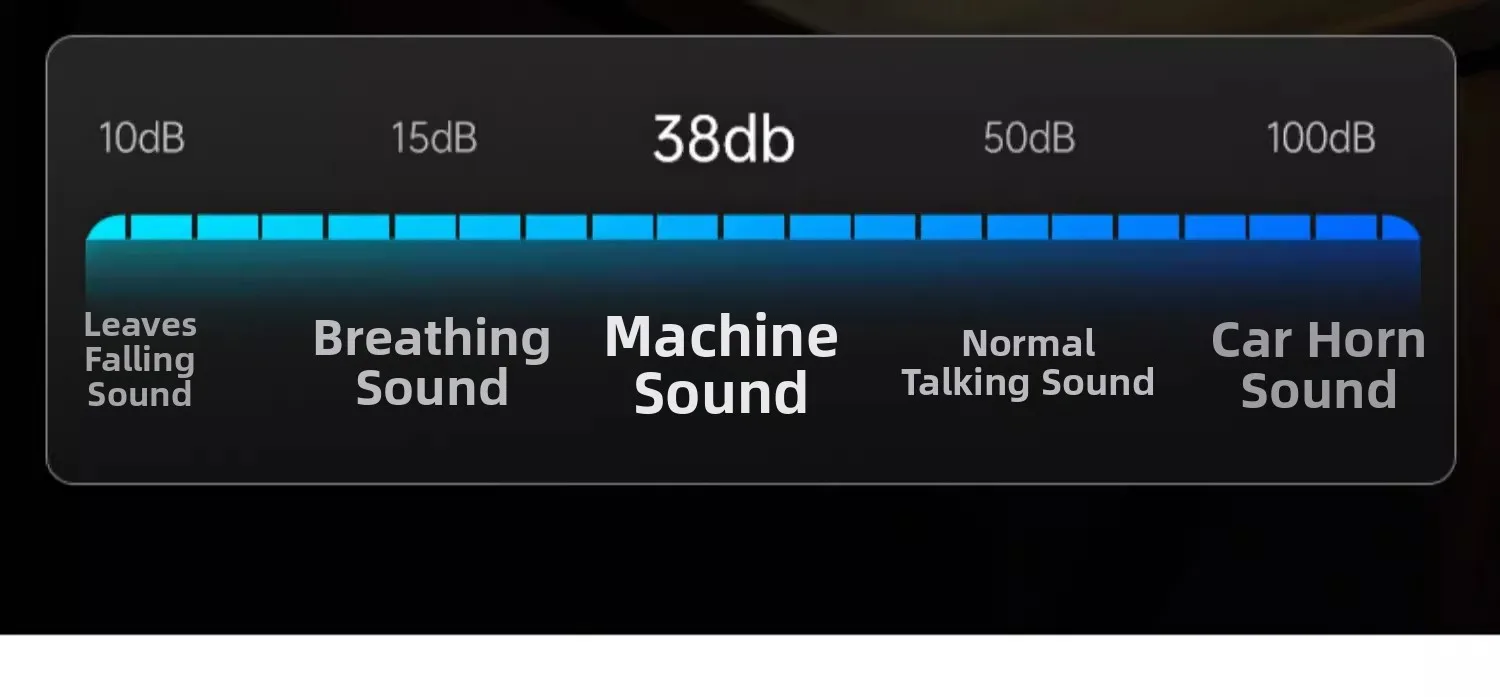 10dB 15dB 38db 50dB 100dB

Leaves Falling Sound

Breathing Sound

Machine Sound

Normal Talking Sound

Car Horn Sound