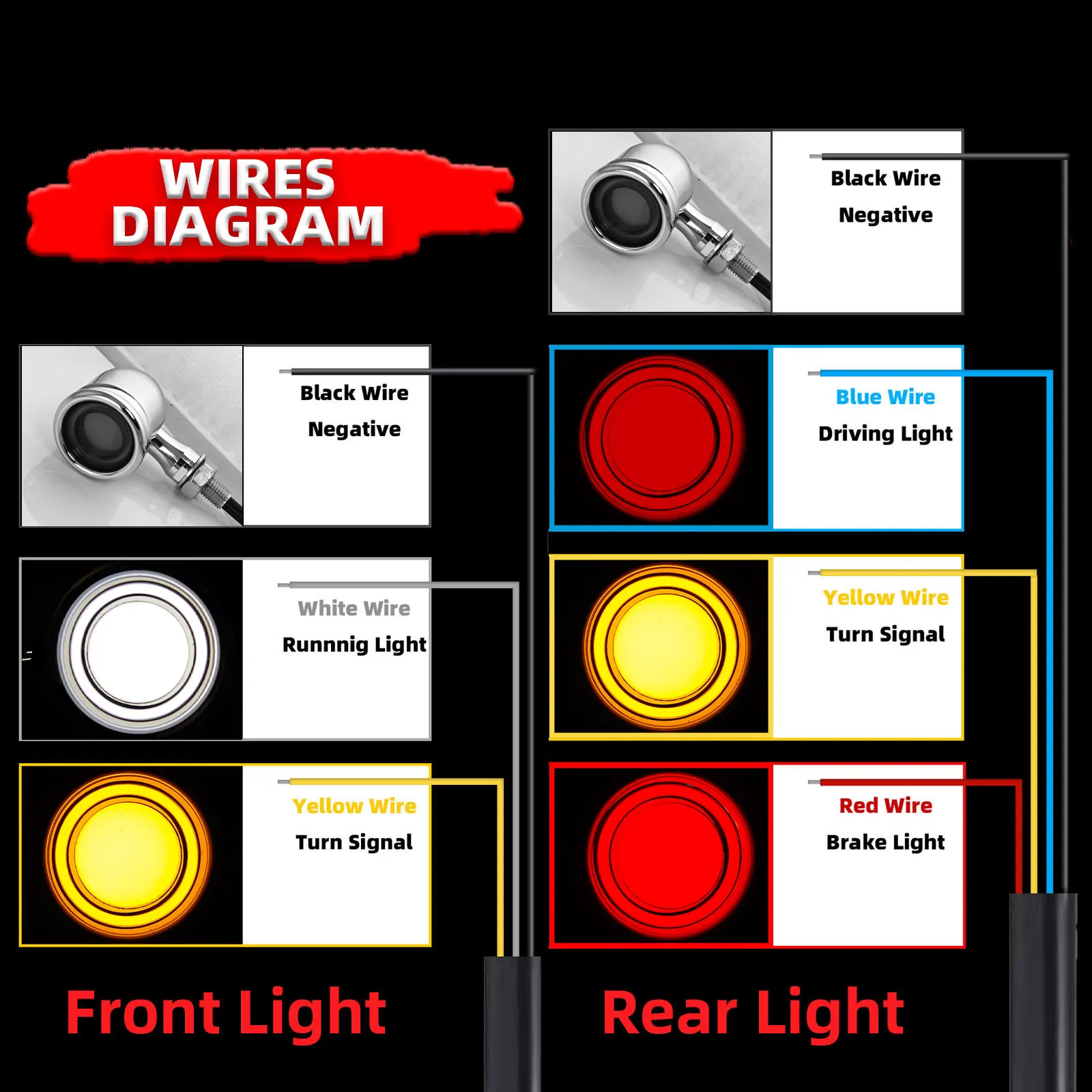 WIRES DIAGRAM

Black Wire
Negative

White Wire
Runnnig Light

Yellow Wire
Turn Signal

Front Light

Black Wire
Negative

Blue Wire
Driving Light

Yellow Wire
Turn Signal

Red Wire
Brake Light

Rear Light