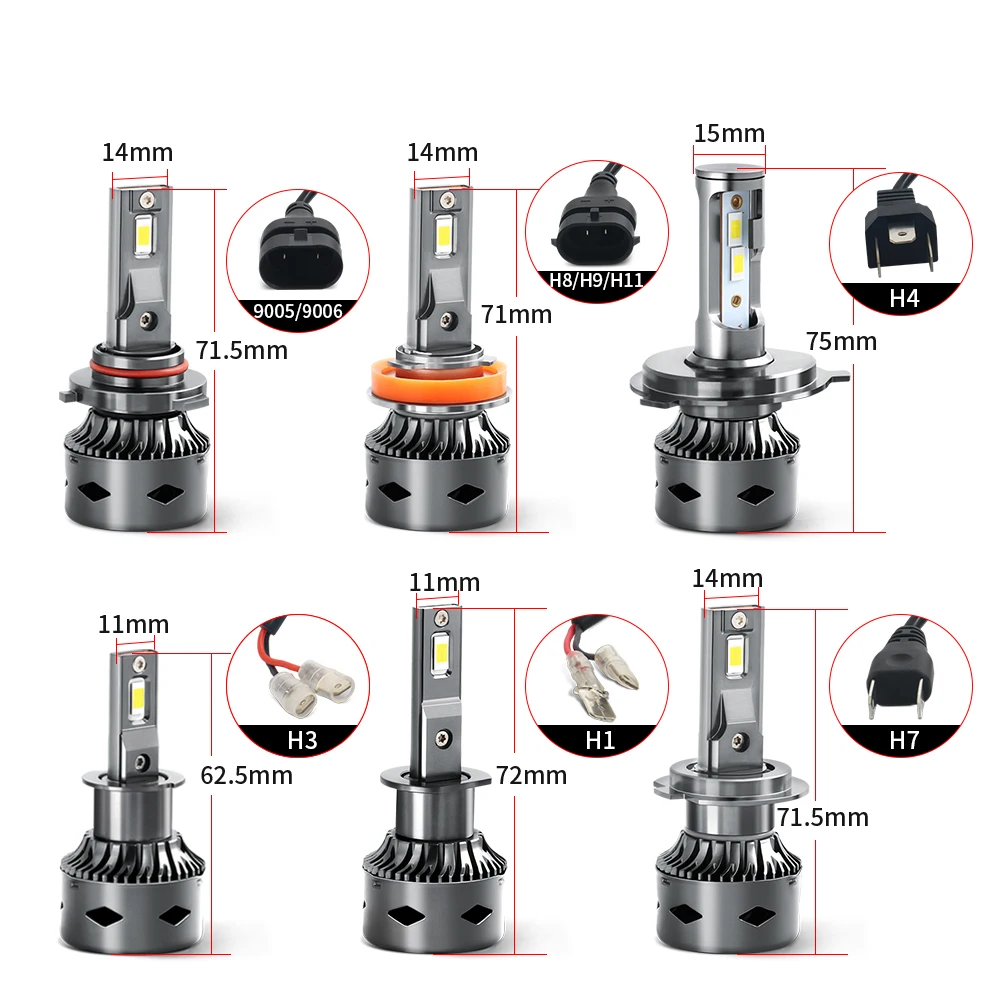 14mm
9005/9006
71.5mm

14mm
H8/H9/H11
71mm

15mm
H4
75mm

11mm
H3
62.5mm

11mm
H1
72mm

14mm
H7
71.5mm