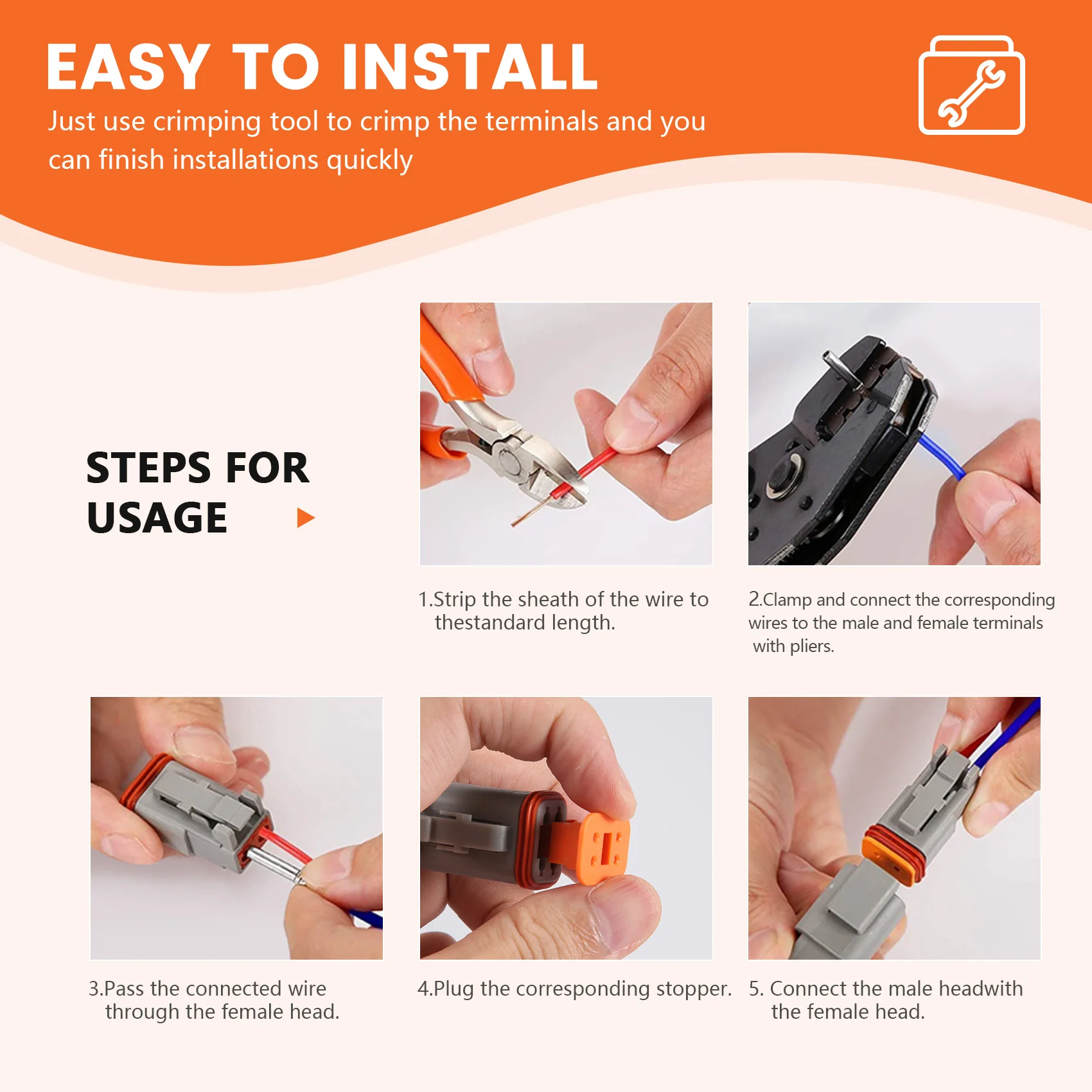 EASY TO INSTALL

Just use crimping tool to crimp the terminals and you can finish installations quickly

STEPS FOR USAGE

1.Strip the sheath of the wire to thestandard length.

2.Clamp and connect the corresponding wires to the male and female terminals with pliers.

3.Pass the connected wire through the female head.

4.Plug the corresponding stopper.

5. Connect the male headwith the female head.