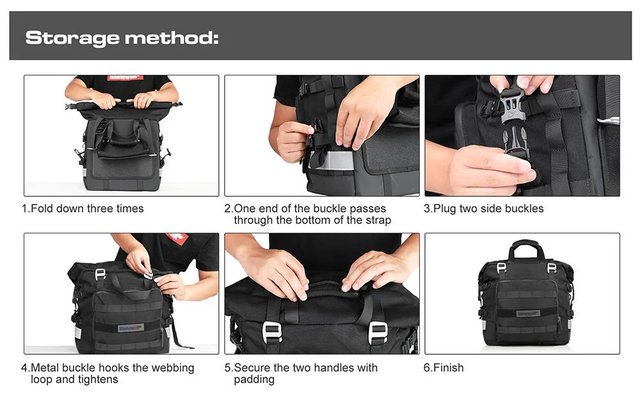 Storage method:

1.Fold down three times

2.One end of the buckle passes through the bottom of the strap

3.Plug two side buckles

4.Metal buckle hooks the webbing loop and tightens

5.Secure the two handles with padding

6.Finish