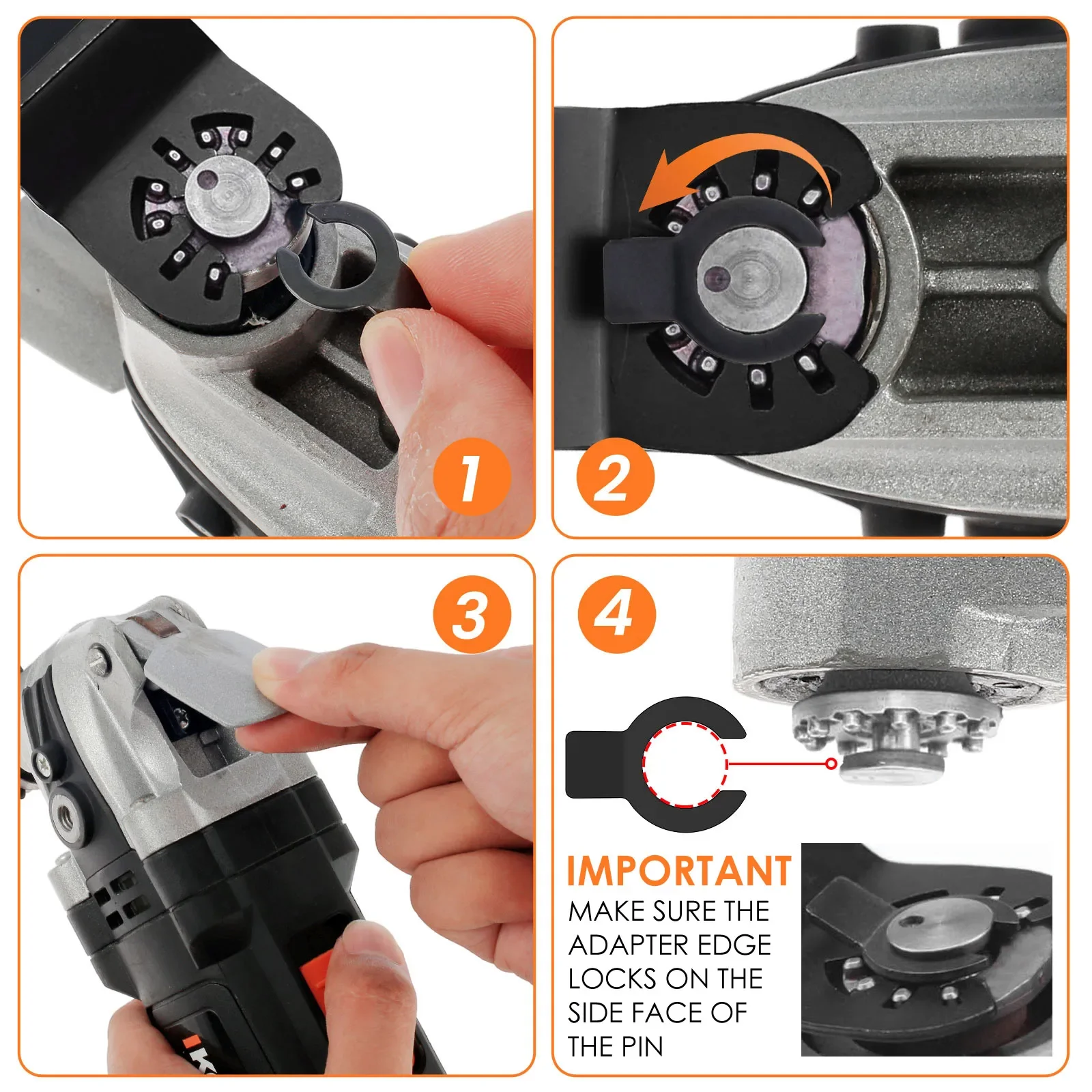 1

2

3

4

IMPORTANT
MAKE SURE THE ADAPTER EDGE LOCKS ON THE SIDE FACE OF THE PIN