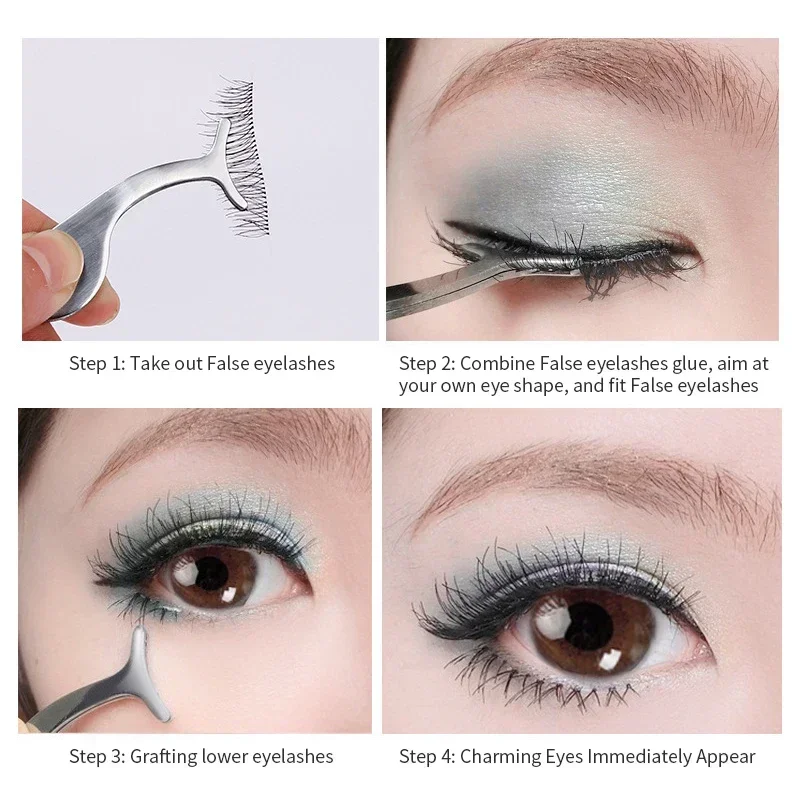 Step 1: Take out False eyelashes

Step 2: Combine False eyelashes glue, aim at your own eye shape, and fit False eyelashes

Step 3: Grafting lower eyelashes

Step 4: Charming Eyes Immediately Appear