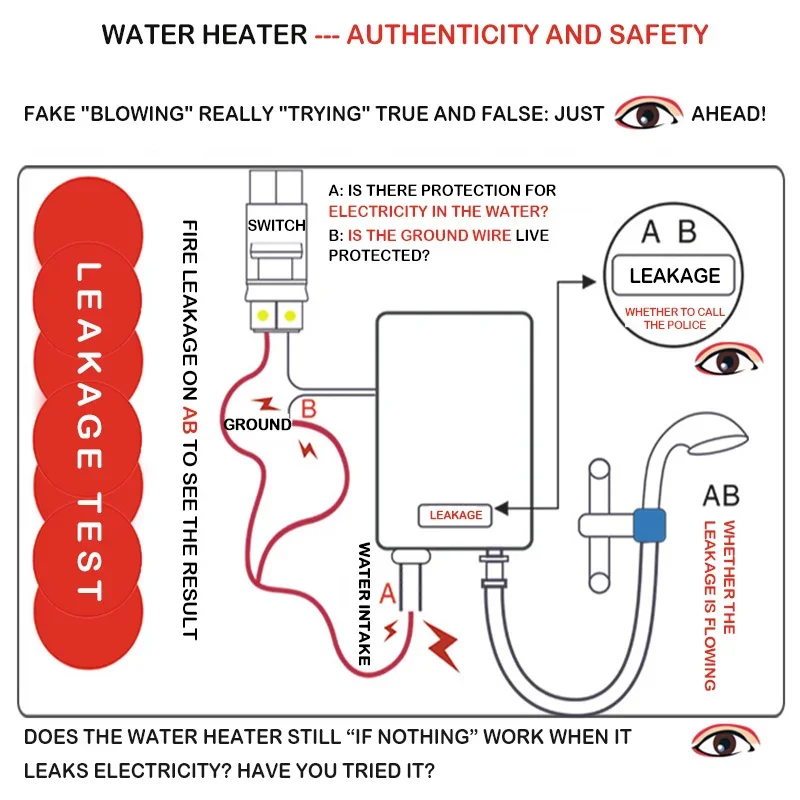 WATER HEATER --- AUTHENTICITY AND SAFETY

FAKE "BLOWING" REALLY "TRYING" TRUE AND FALSE: JUST AHEAD!

LEAKAGE TEST

FIRE LEAKAGE ON AB TO SEE THE RESULT

SWITCH

A: IS THERE PROTECTION FOR ELECTRICITY IN THE WATER?
B: IS THE GROUND WIRE LIVE PROTECTED?

A B
LEAKAGE
WHETHER TO CALL THE POLICE

GROUND
B

LEAKAGE

WATER INTAKE
A

AB
WHETHER THE LEAKAGE IS FLOWING

DOES THE WATER HEATER STILL “IF NOTHING” WORK WHEN IT LEAKS ELECTRICITY? HAVE YOU TRIED IT?