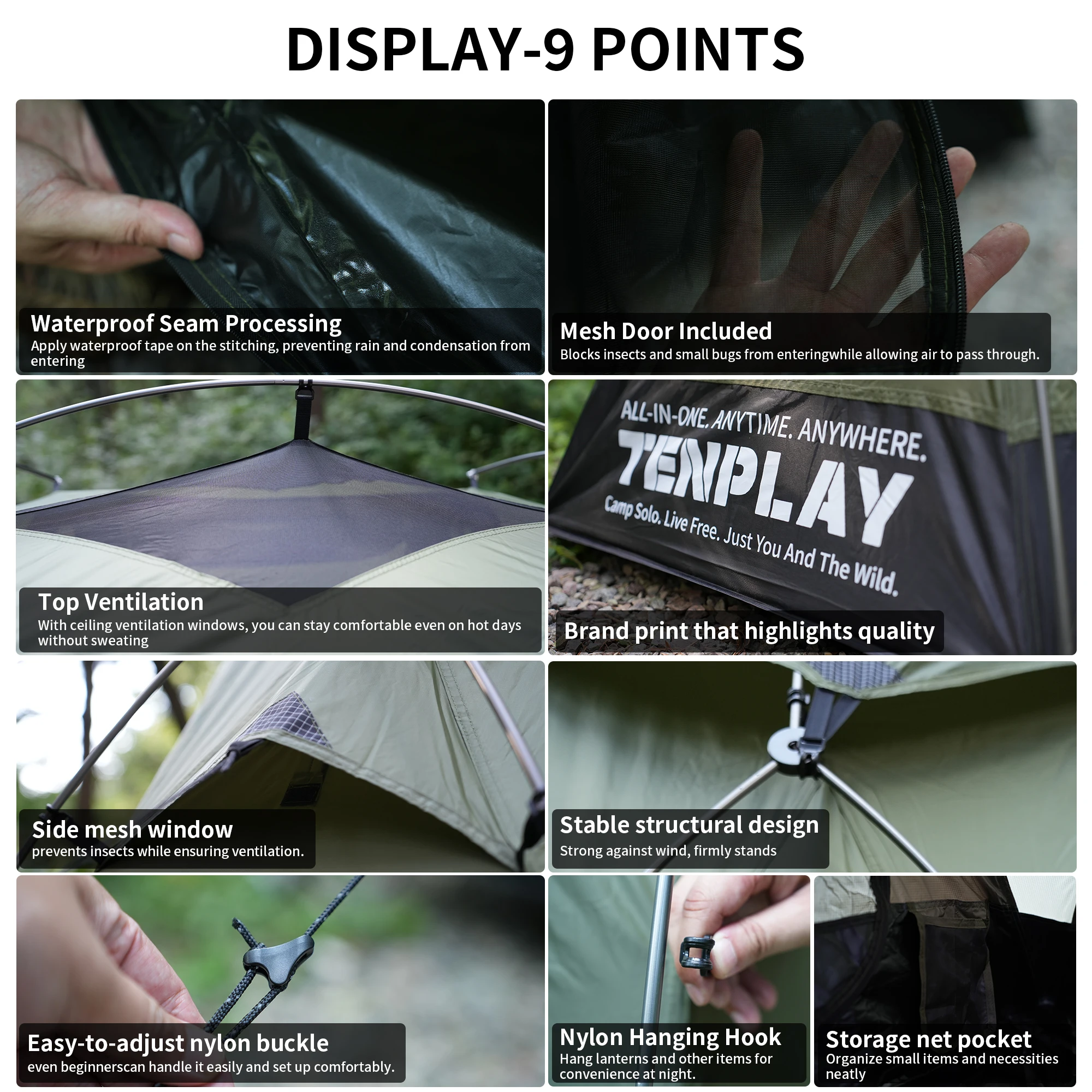 DISPLAY-9 POINTS

Waterproof Seam Processing
Apply waterproof tape on the stitching, preventing rain and condensation from entering

Mesh Door Included
Blocks insects and small bugs from enteringwhile allowing air to pass through.

Top Ventilation
With ceiling ventilation windows, you can stay comfortable even on hot days without sweating

ALL-IN-ONE. ANYTIME. ANYWHERE.
TENPLAY
Camp Solo. Live Free. Just You And The Wild.

Brand print that highlights quality

Side mesh window
prevents insects while ensuring ventilation.

Stable structural design
Strong against wind, firmly stands

Easy-to-adjust nylon buckle
even beginnerscan handle it easily and set up comfortably.

Nylon Hanging Hook
Hang lanterns and other items for convenience at night.

Storage net pocket
Organize small items and necessities neatly