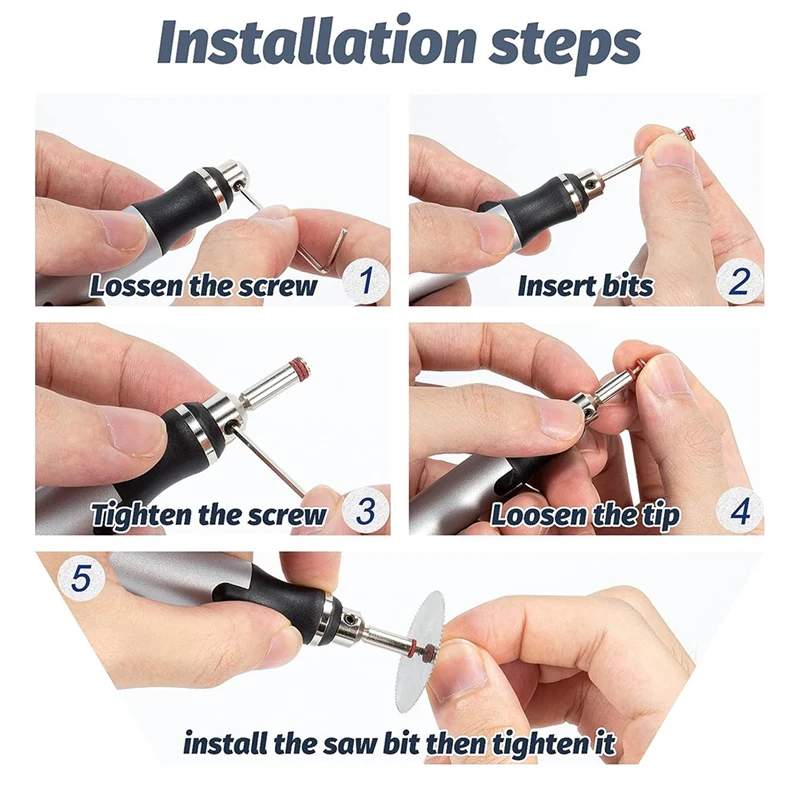 Installation steps

Lossen the screw 1

Insert bits 2

Tighten the screw 3

Loosen the tip 4

5

install the saw bit then tighten it