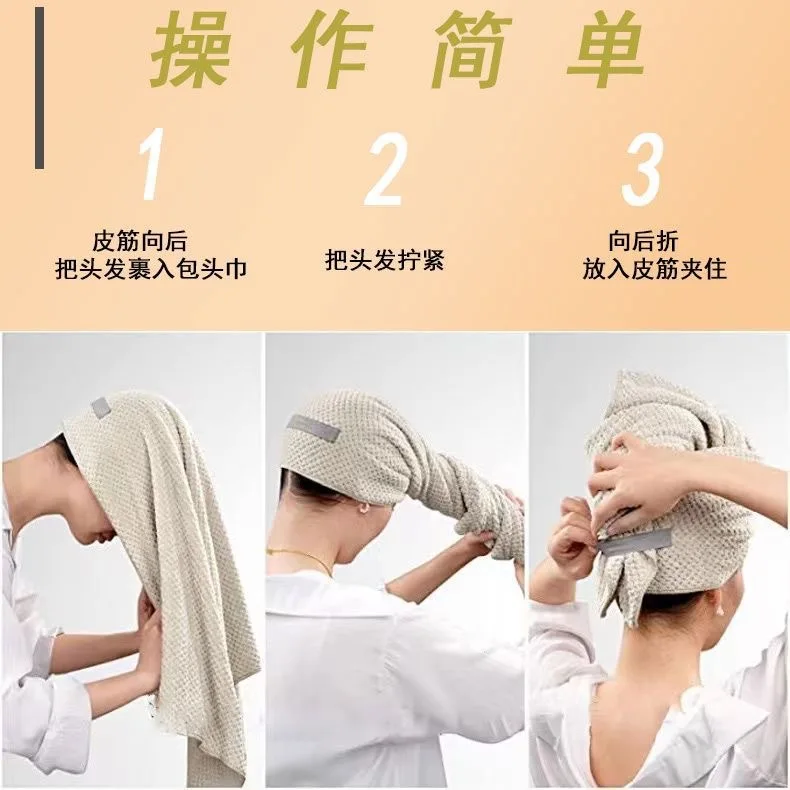 操作简单

1
皮筋向后
把头发裹入包头巾

2
把头发拧紧

3
向后折
放入皮筋夹住