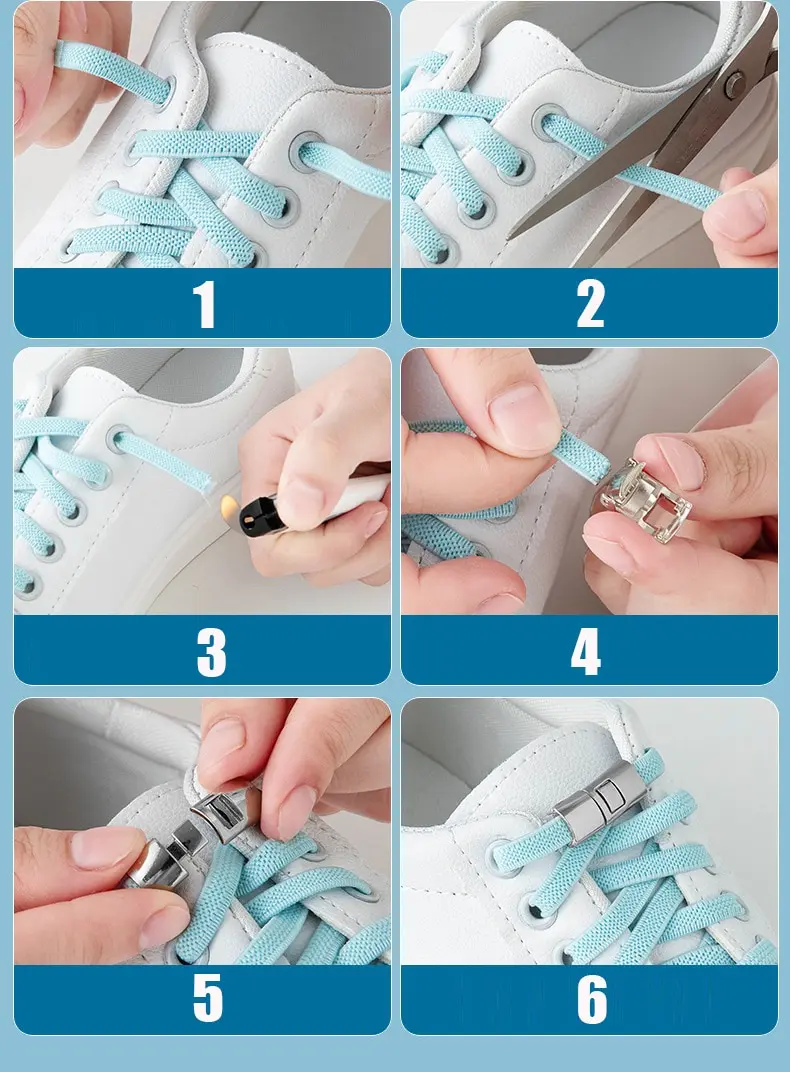 1

2

3

4

5

6