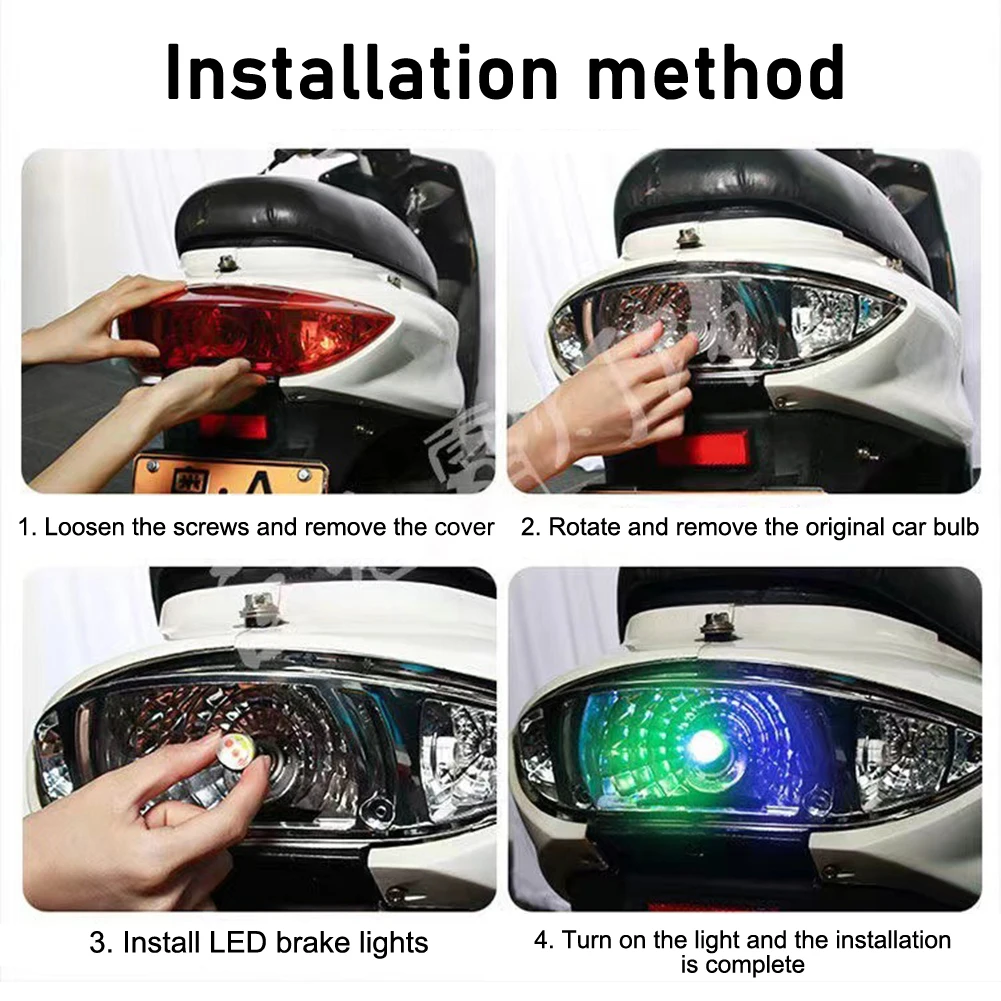 Installation method

1. Loosen the screws and remove the cover

2. Rotate and remove the original car bulb

3. Install LED brake lights

4. Turn on the light and the installation is complete